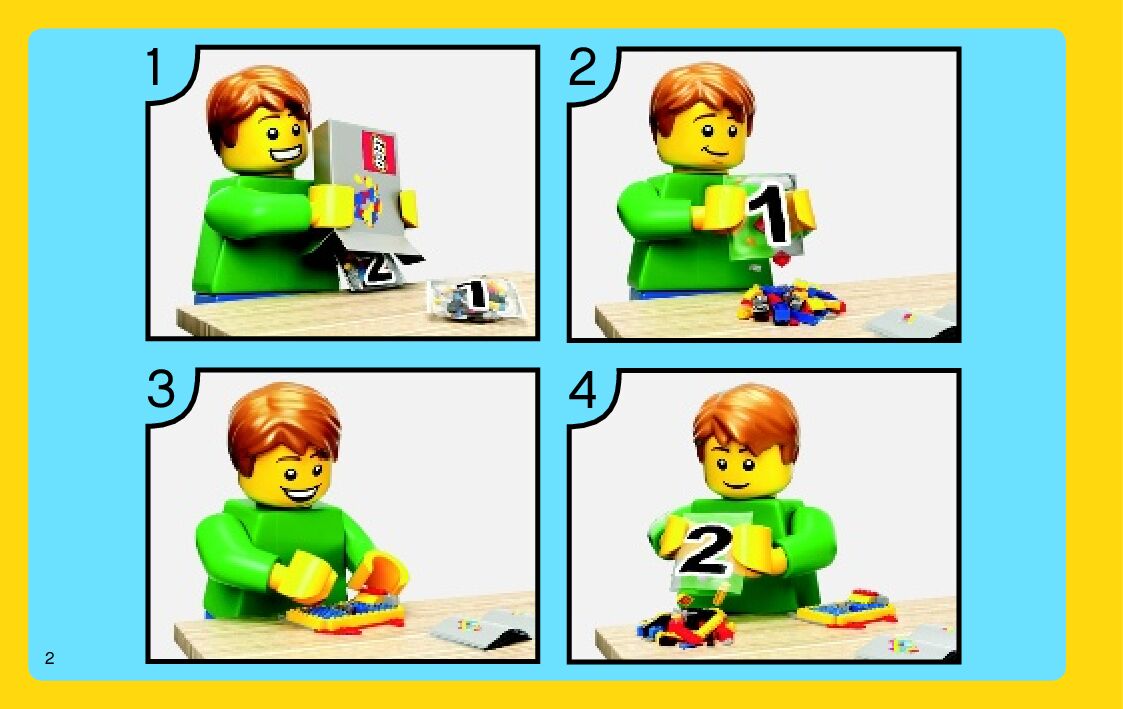 1

2

1

2

1

3

4

2

2