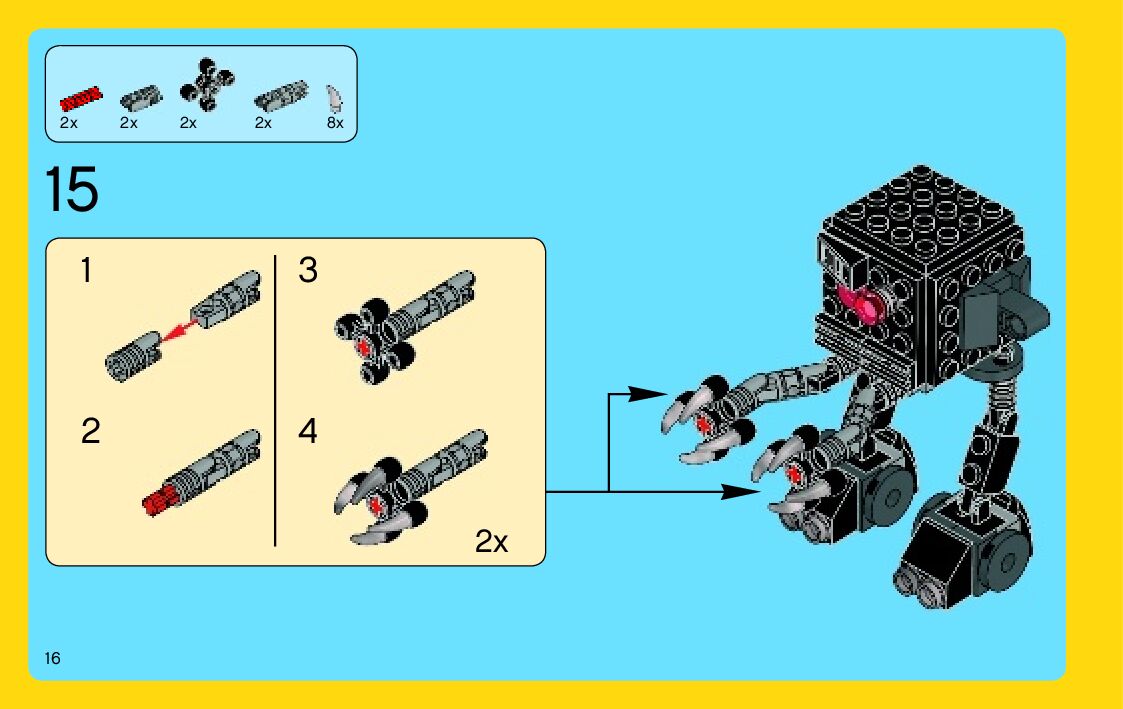 2x 2x 2x 2x 8x

15

1

2

3

4

2x

16