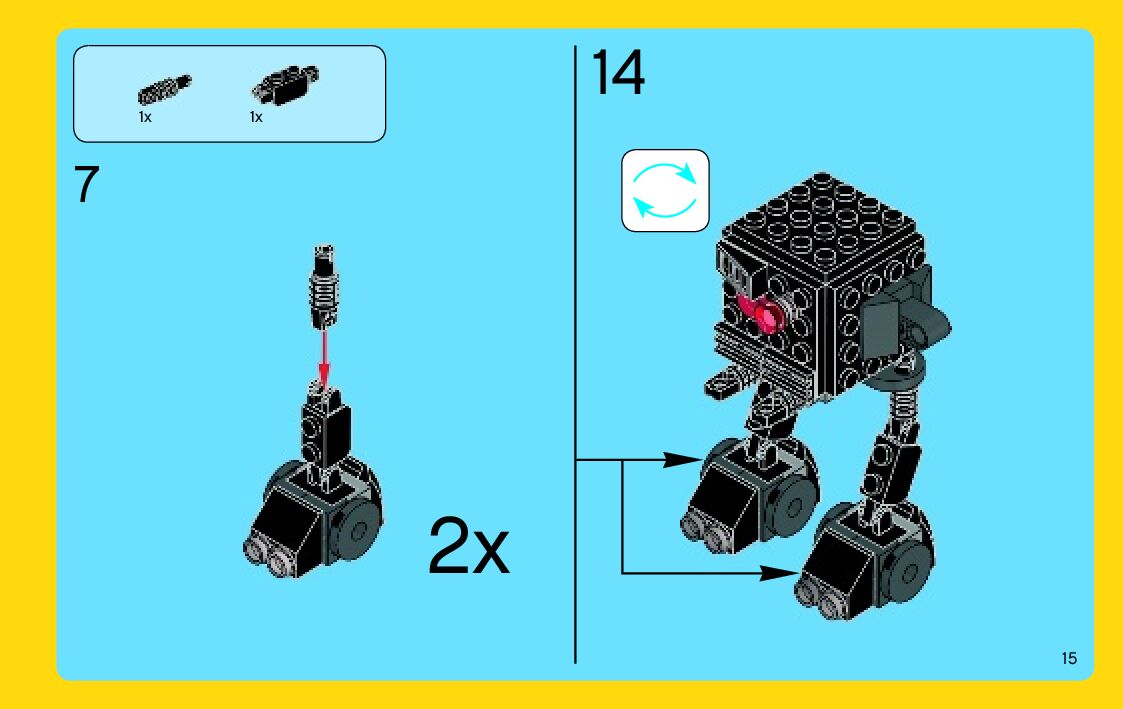 1x 1x

7

2x

14

15