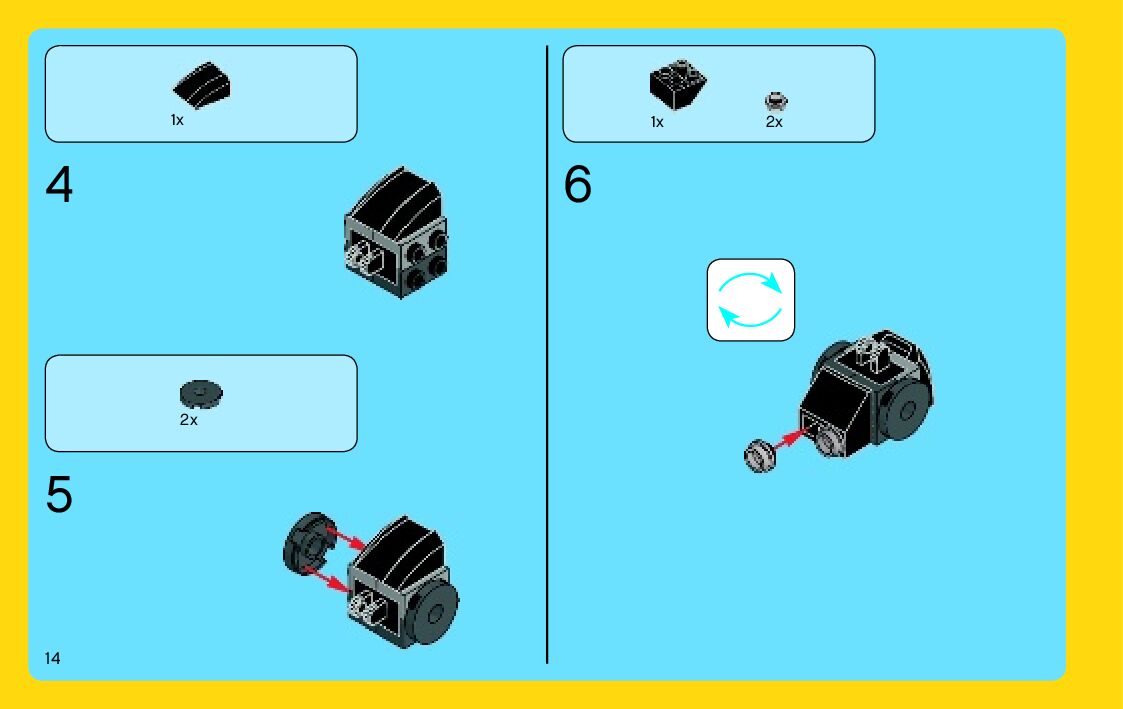 1x

4

2x

5

14

1x 2x

6