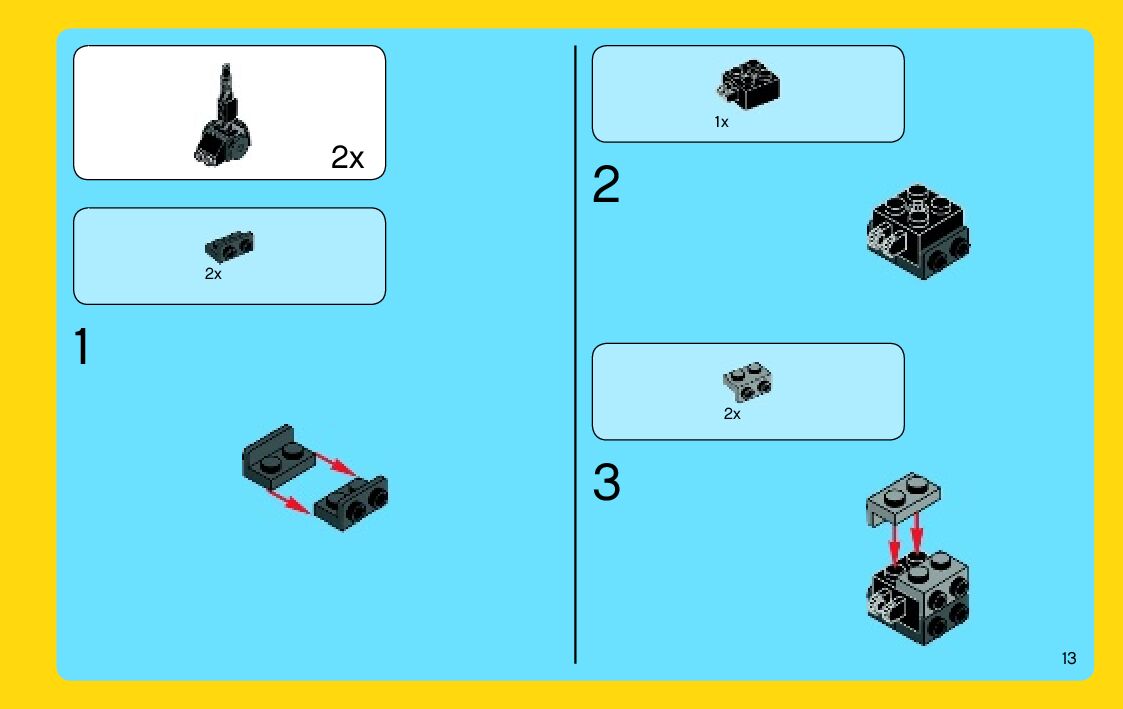 2x

2x

1

1x

2

2x

3

13