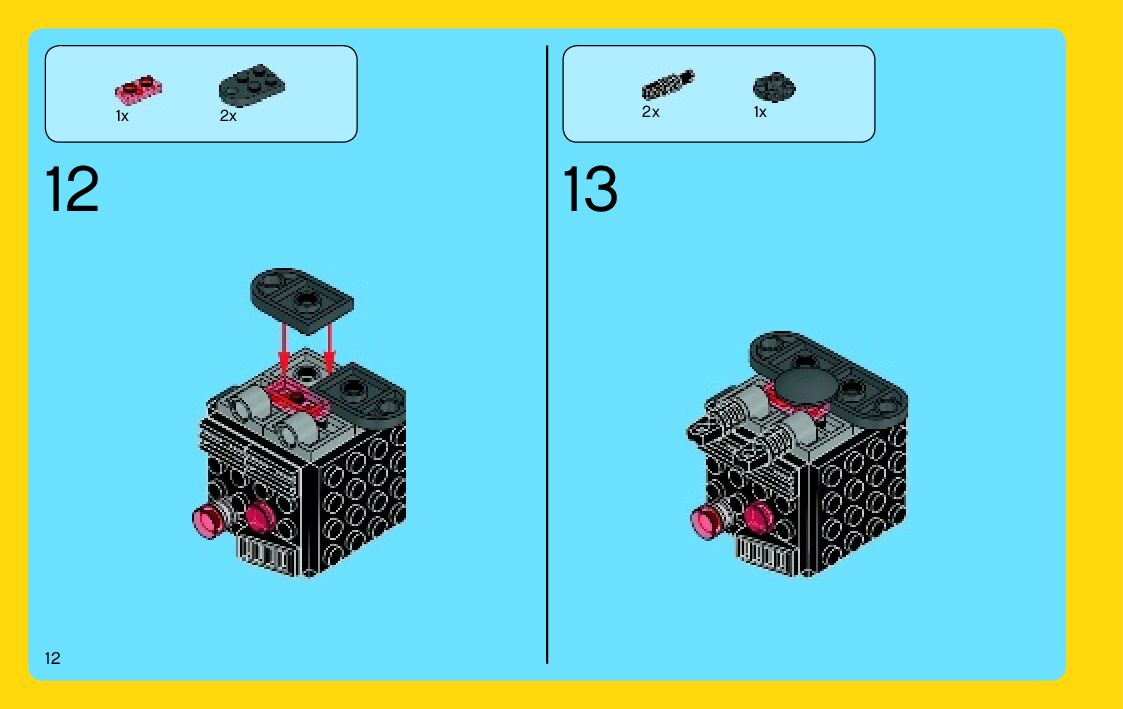 1x
2x

12

2x
1x

13

12