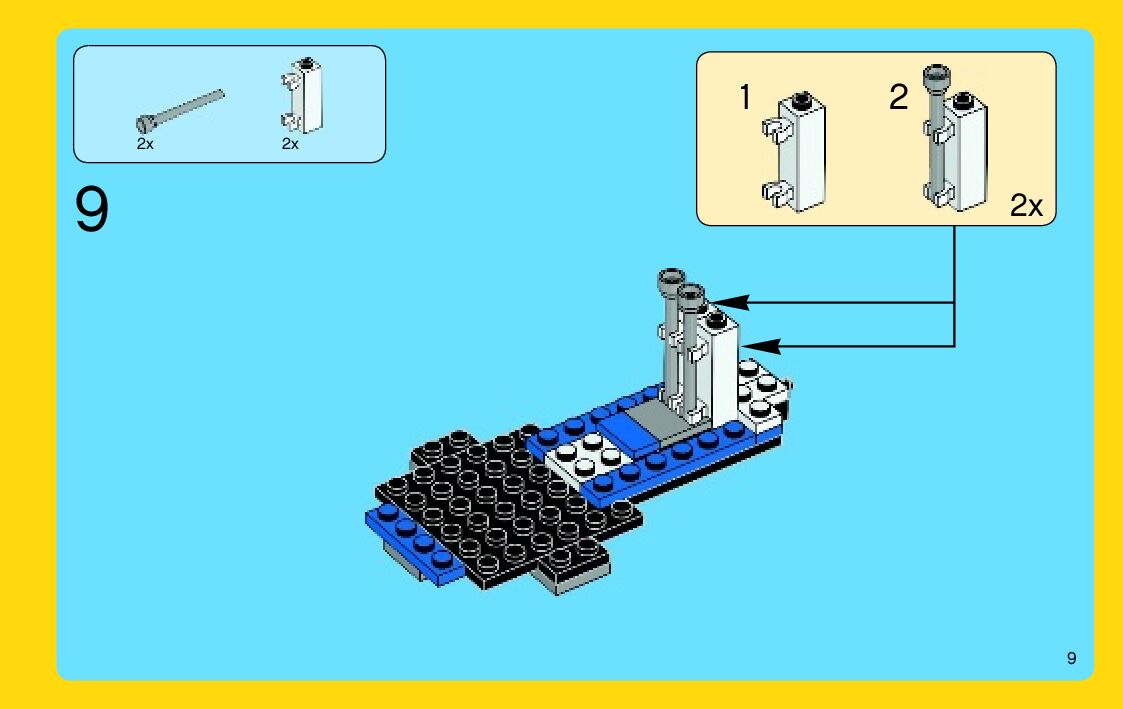 2x 2x

9

1 2

2x

9