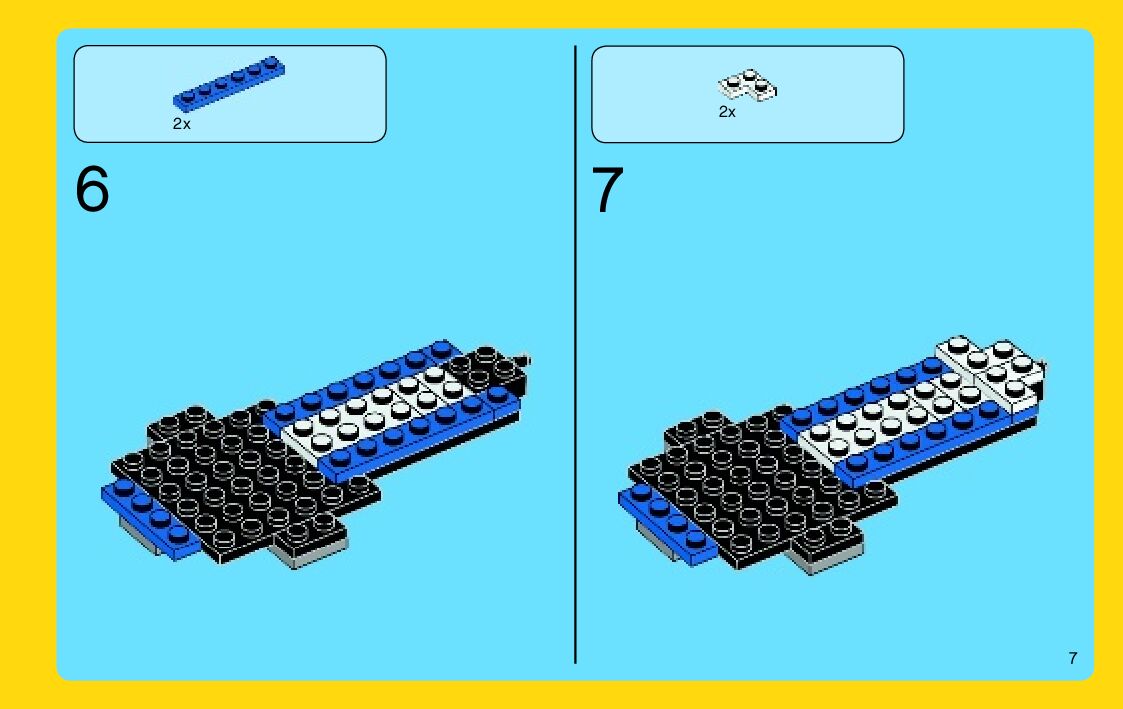 2x

6

2x

7

7