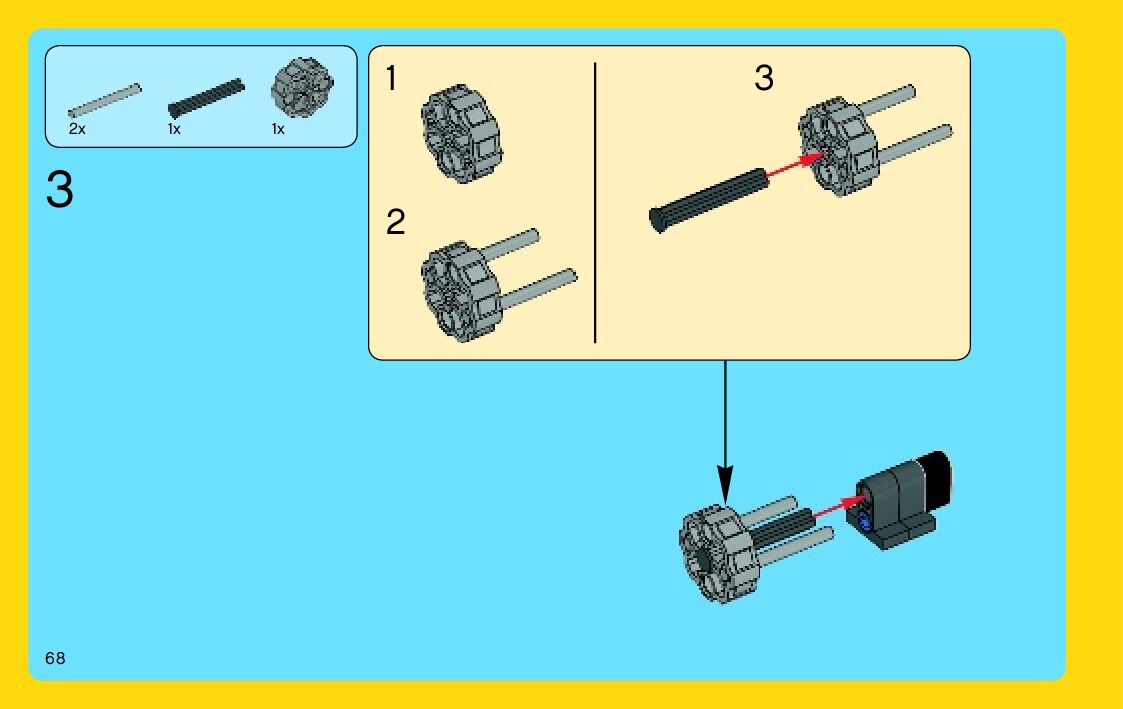 2x
1x
1x

3

1

2

3

68