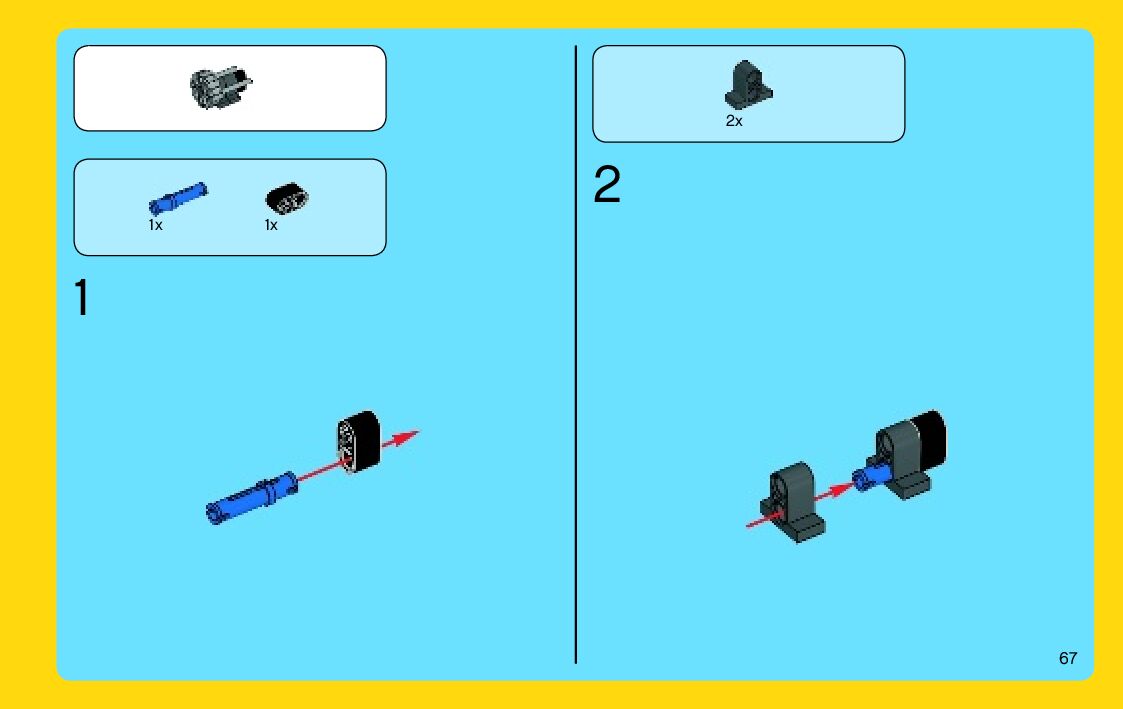 1x 1x

1

2x

2

67