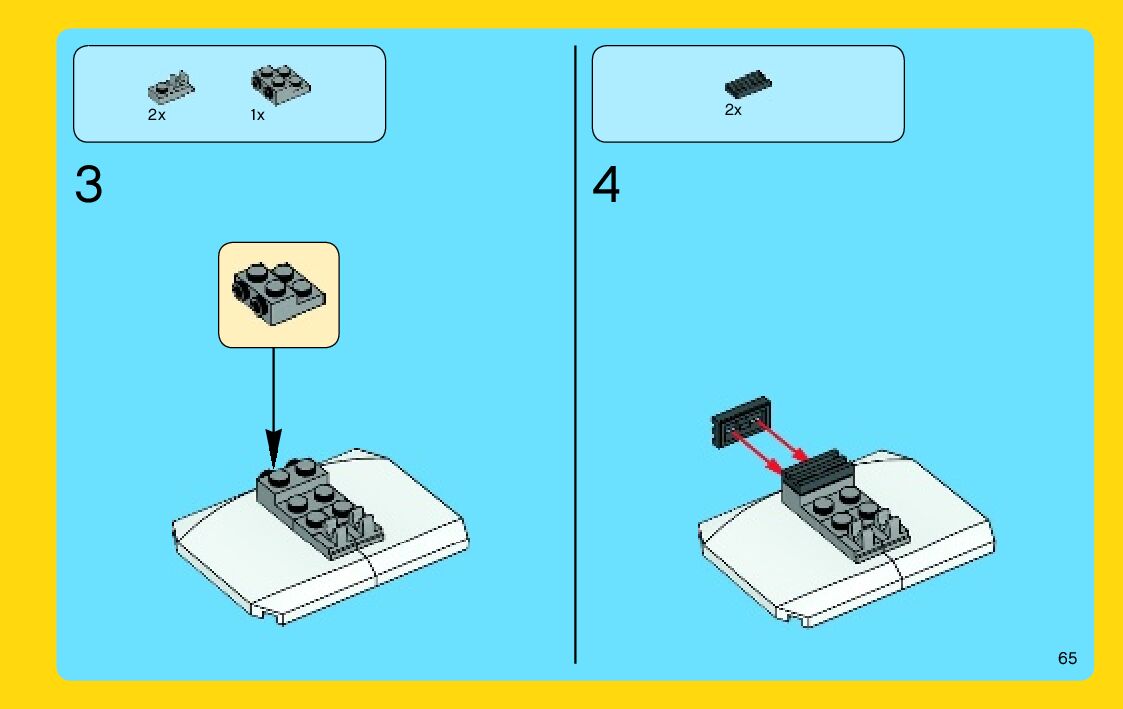 2x 1x

3

2x

4

65