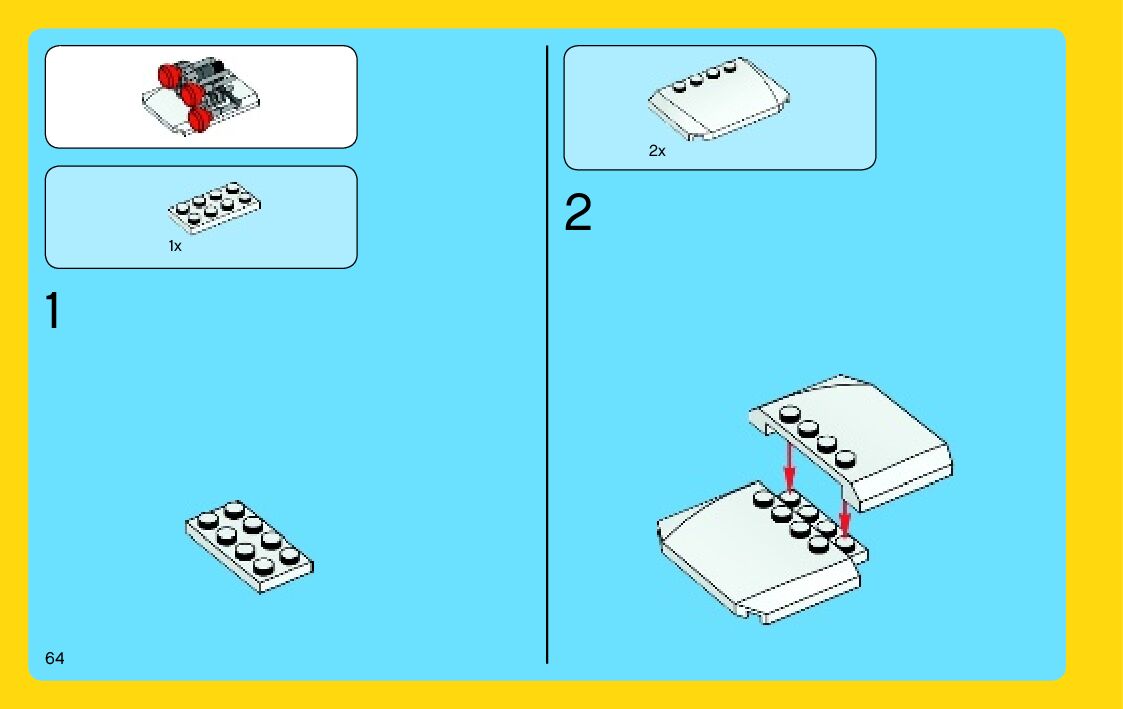 1x

1

64

2x

2