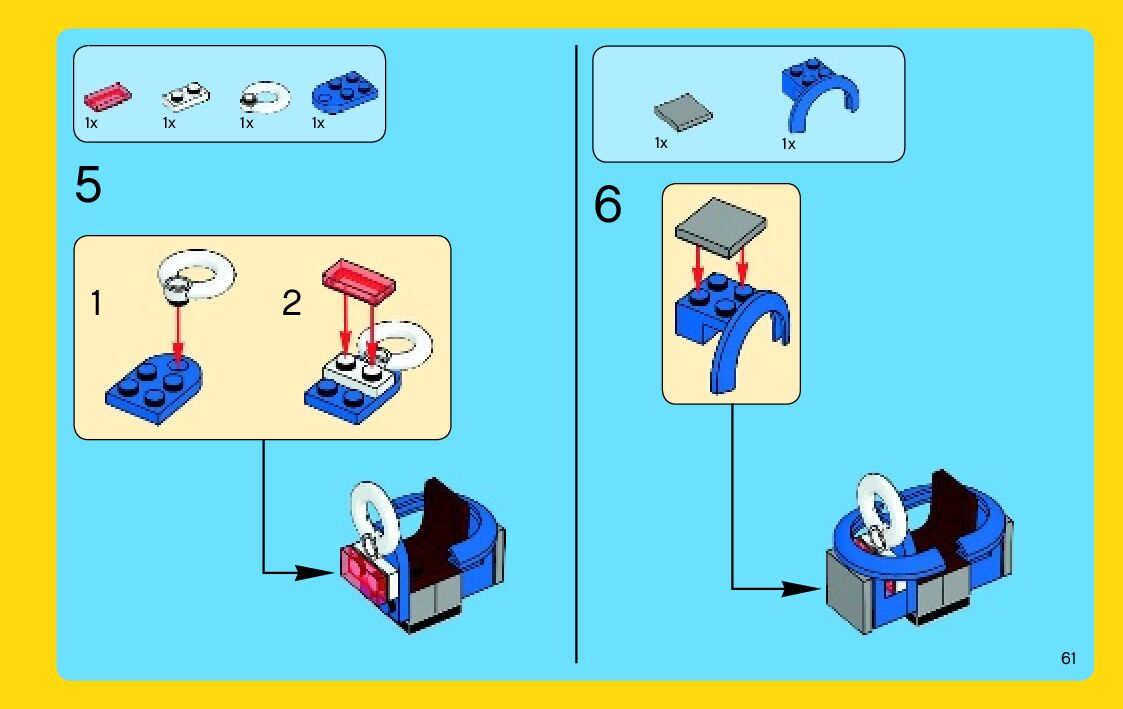 1x 1x 1x 1x

5

1

2

1x 1x

6

61