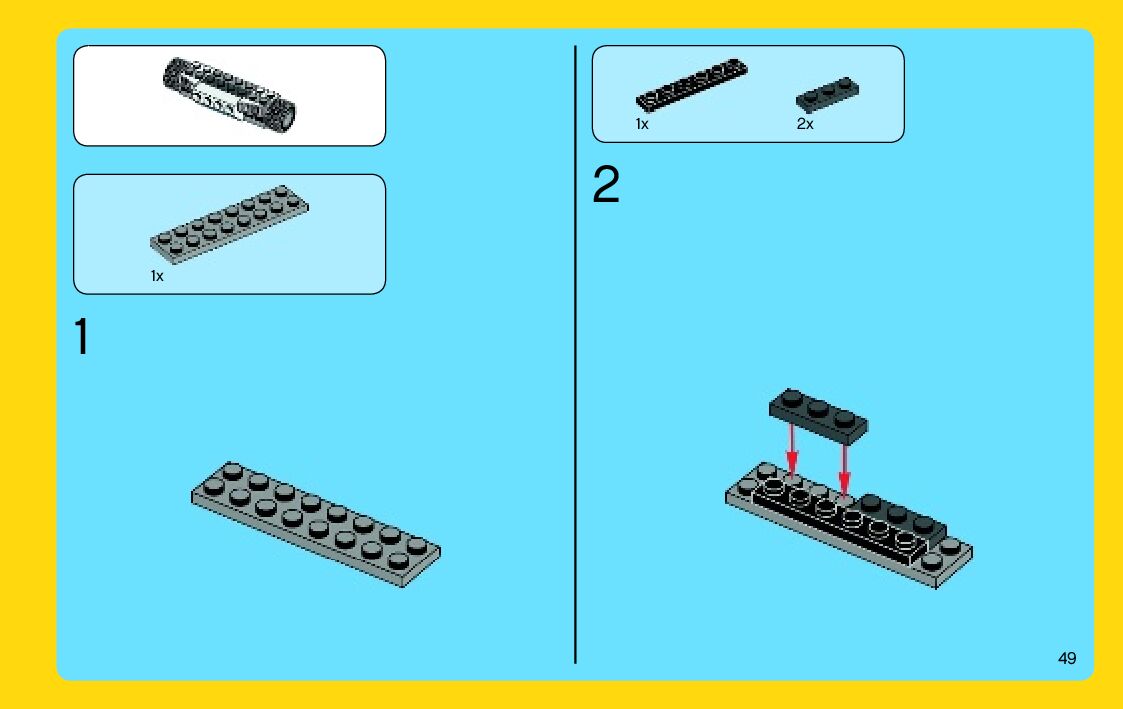 1x

1

1x

2x

2

49