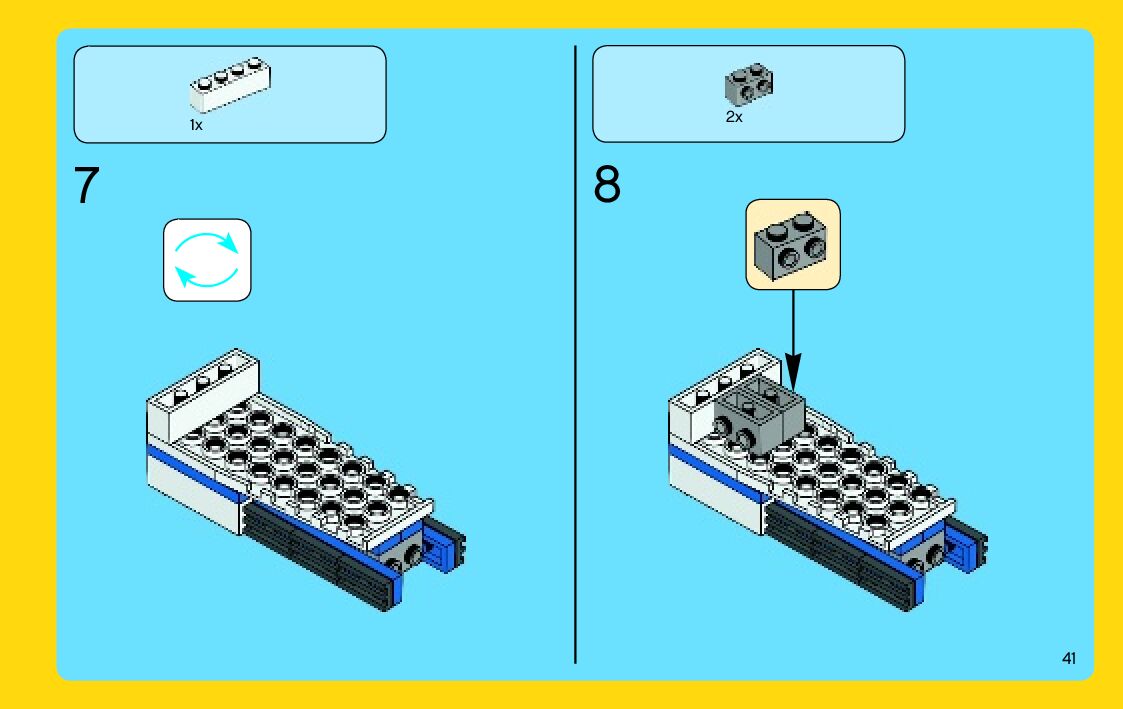 1x

7

2x

8

41