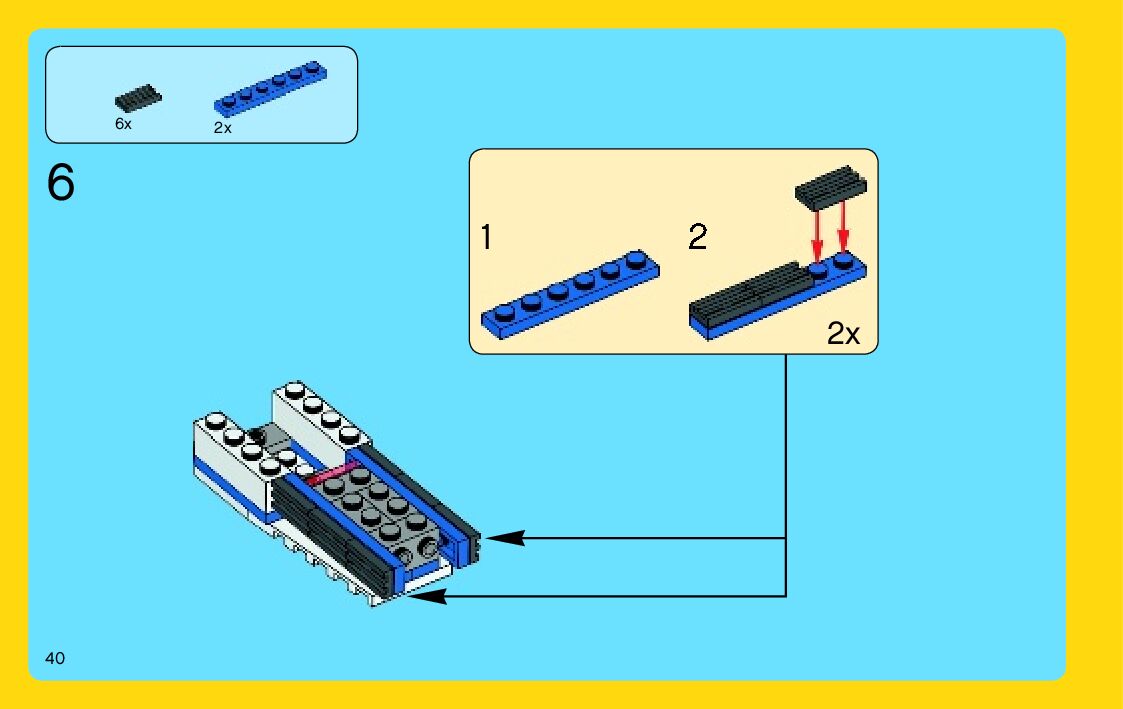 6x
2x

6

1
2
2x

40