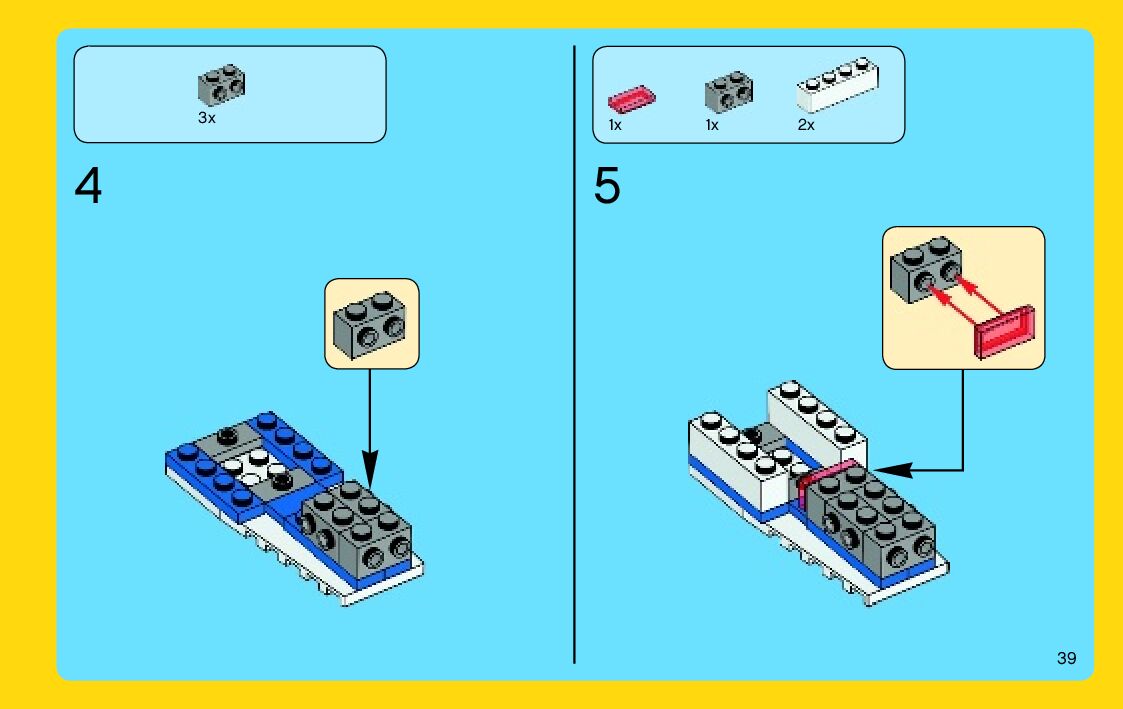 3x

4

1x 1x 2x

5

39