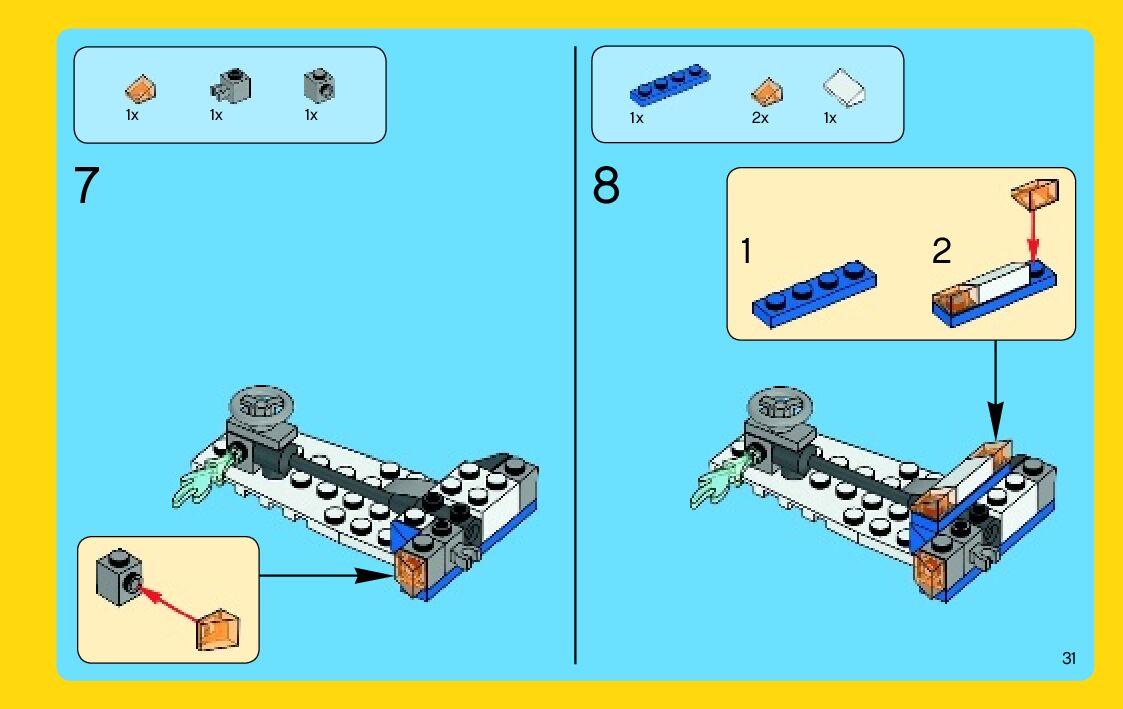 1x 1x 1x

7

1x 2x 1x

8

1

2

31