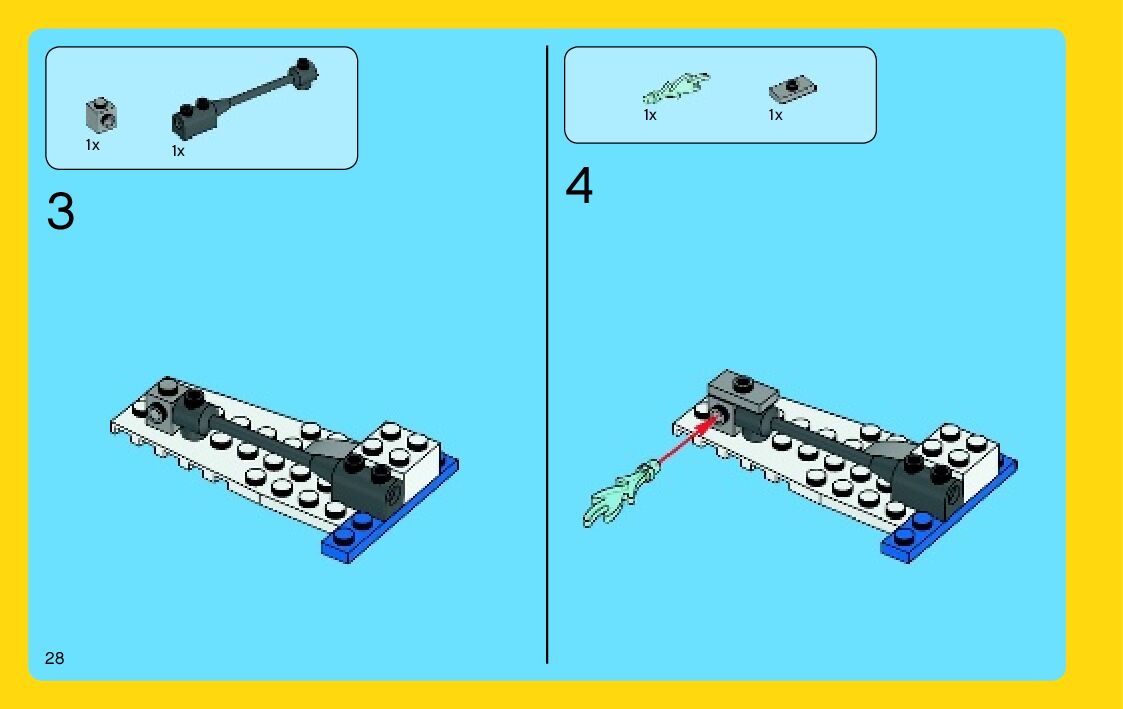 1x 1x

3

1x 1x

4

28