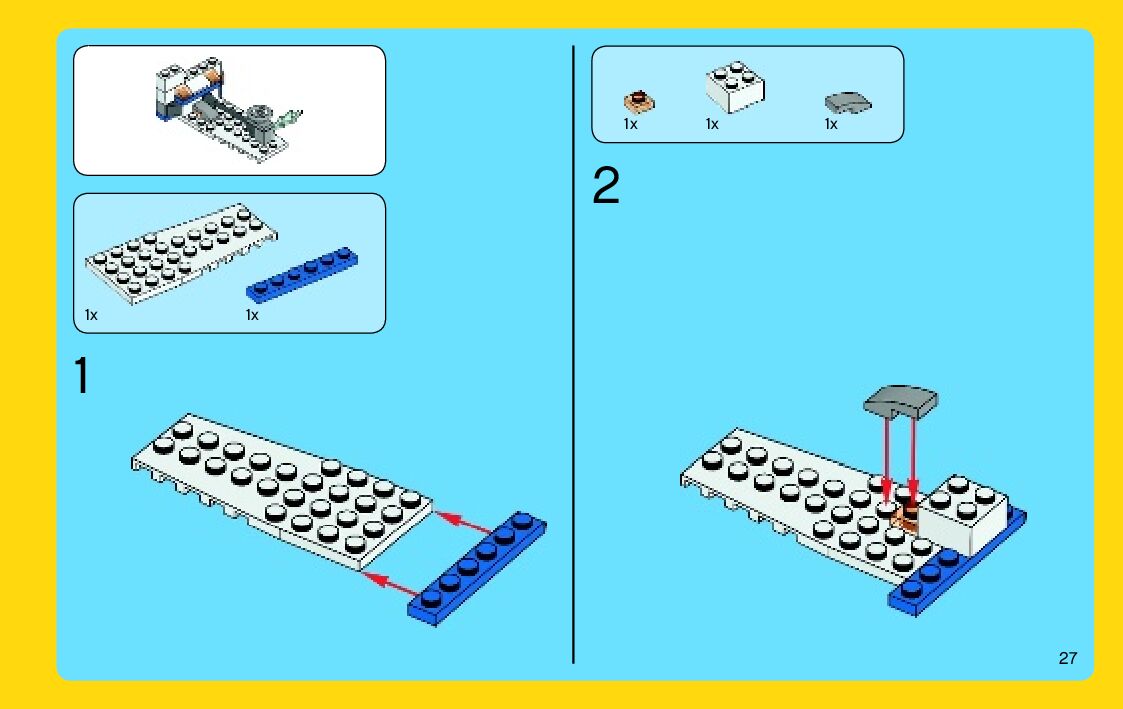 1x
1x

1

1x
1x
1x

2

27