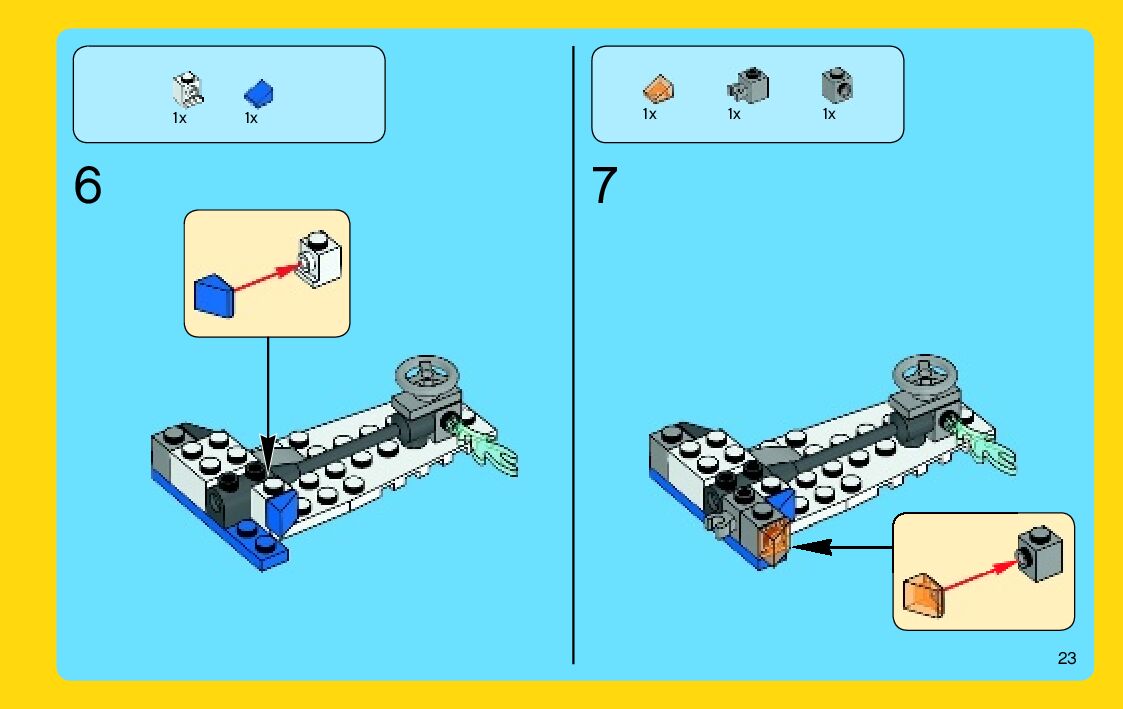 1x 1x

6

1x 1x 1x

7

23