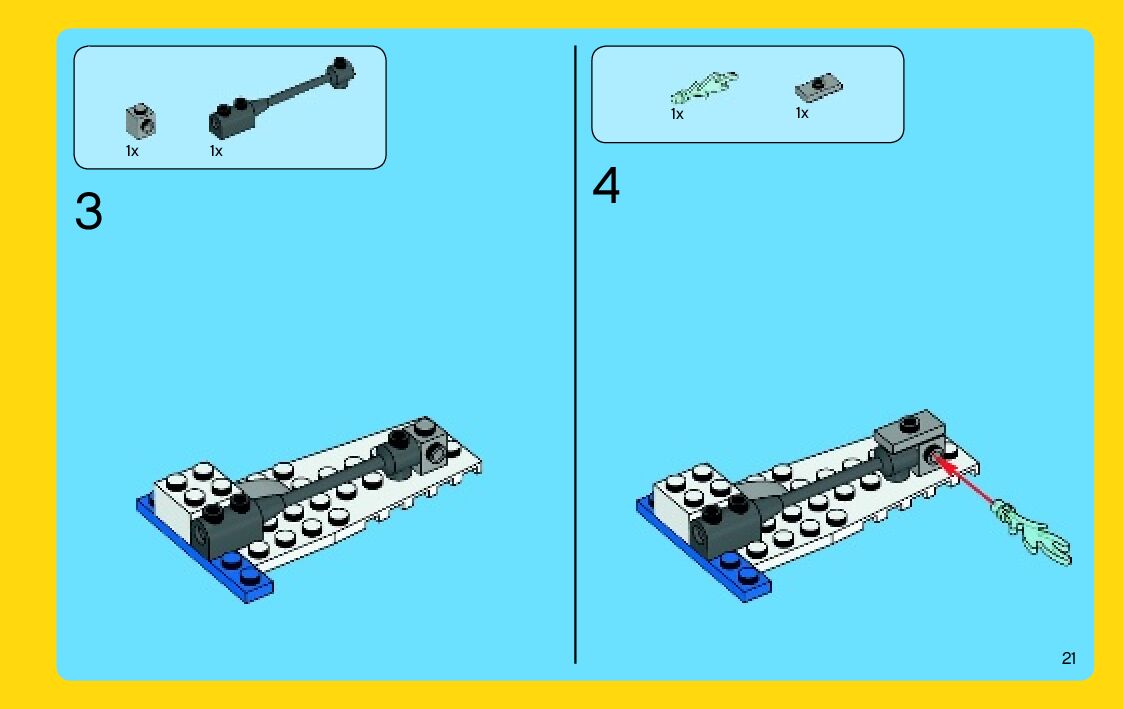 1x
1x

3

1x
1x

4

21