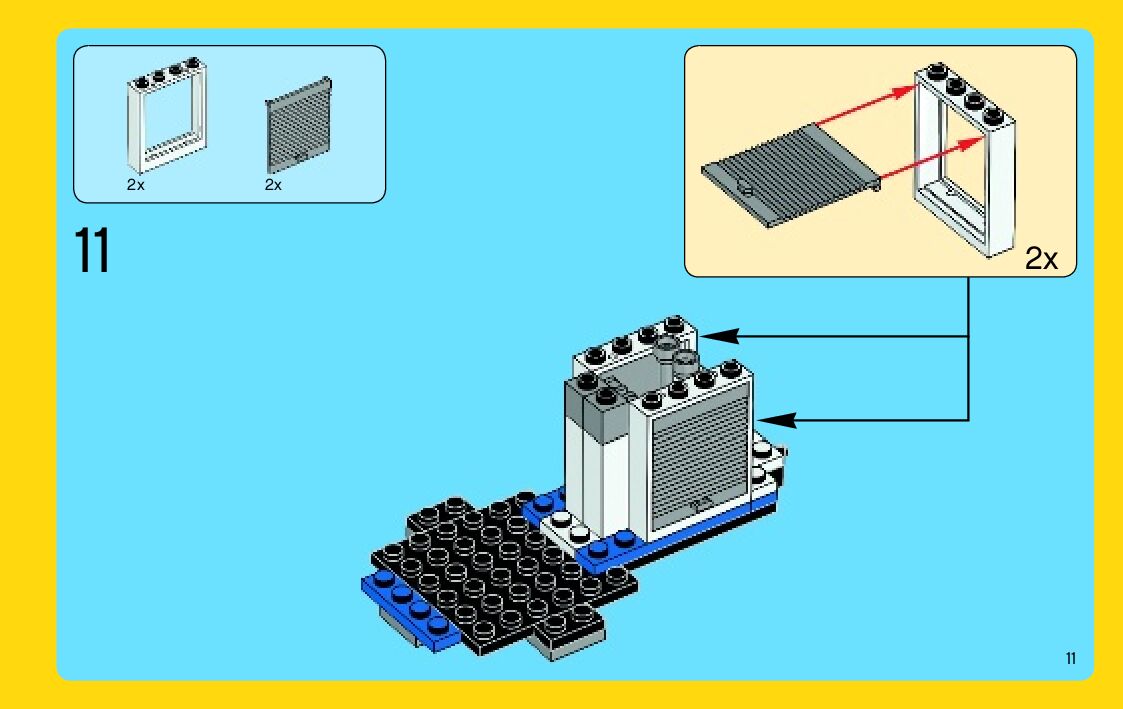 2x
2x

11

2x

11