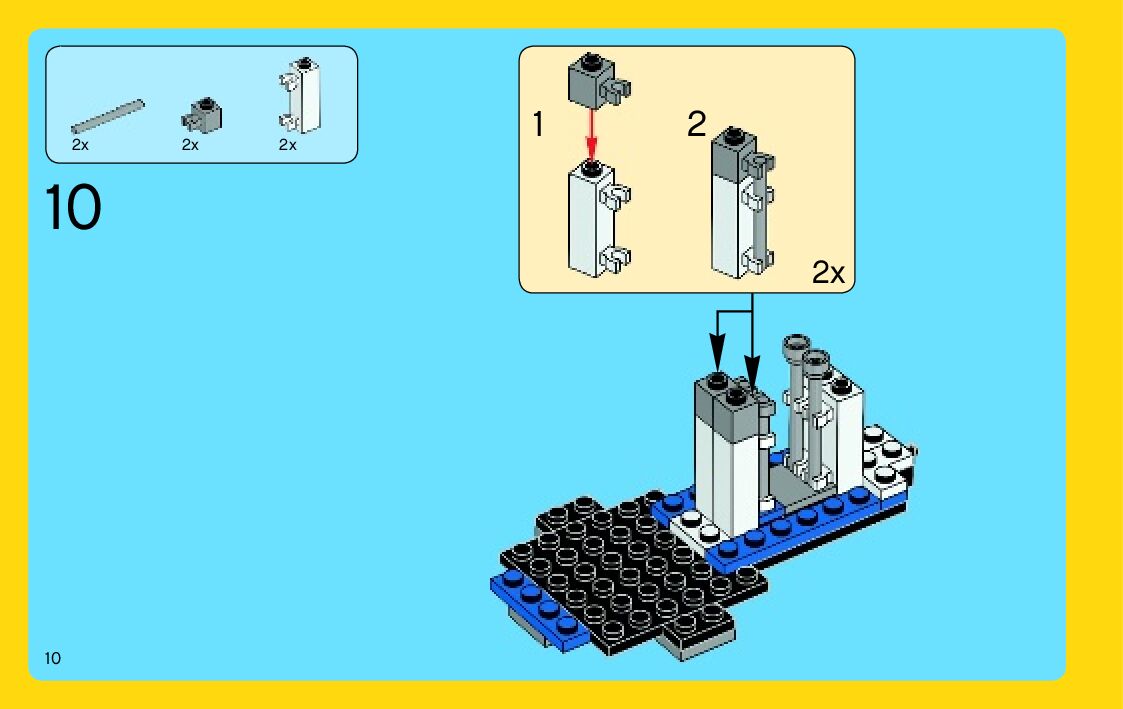 2x 2x 2x

10

1

2

2x

10