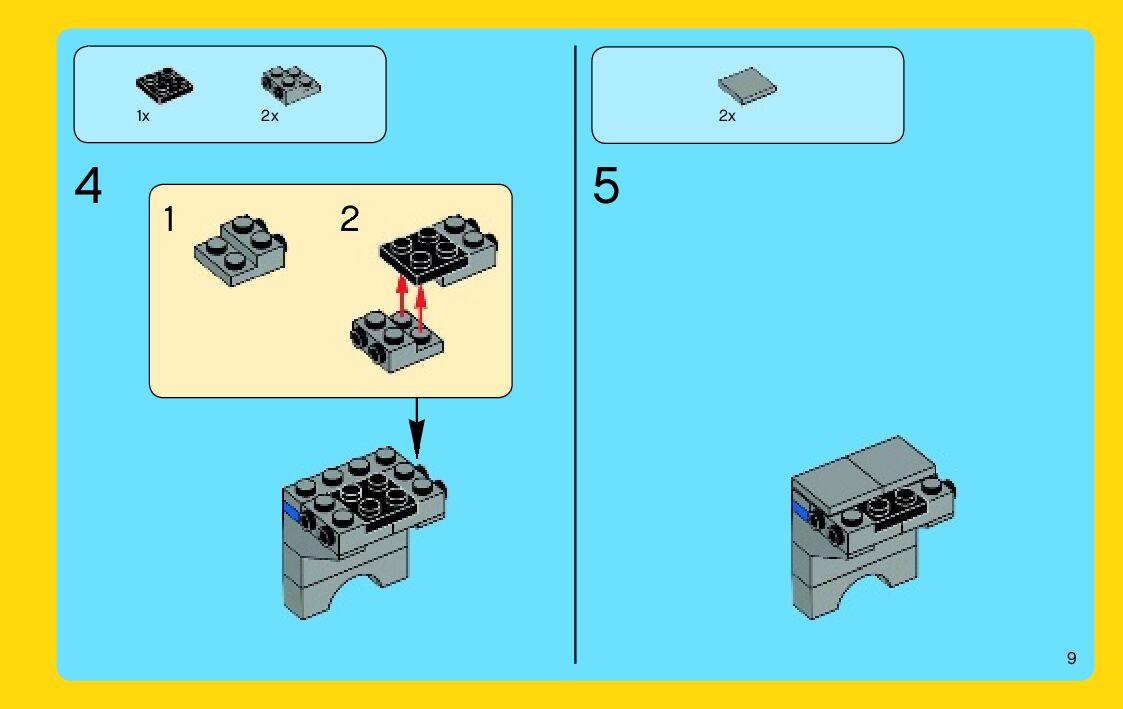 1x 2x

4

1 2

2x

5

9