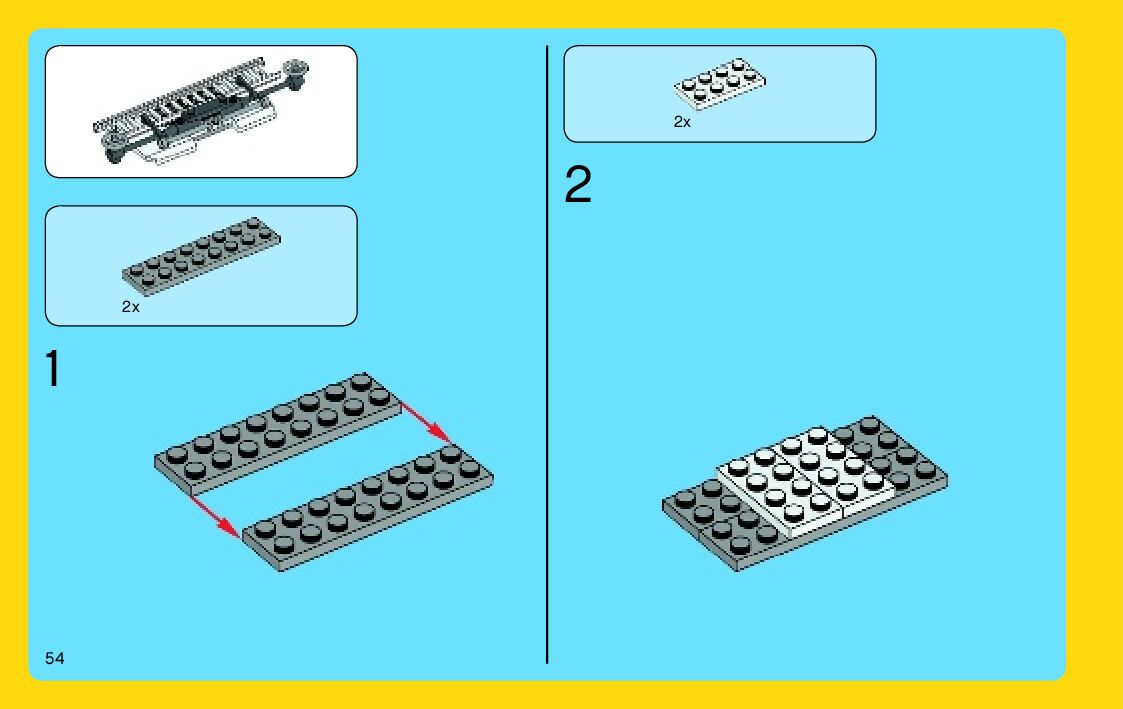 2x

1

54

2x

2