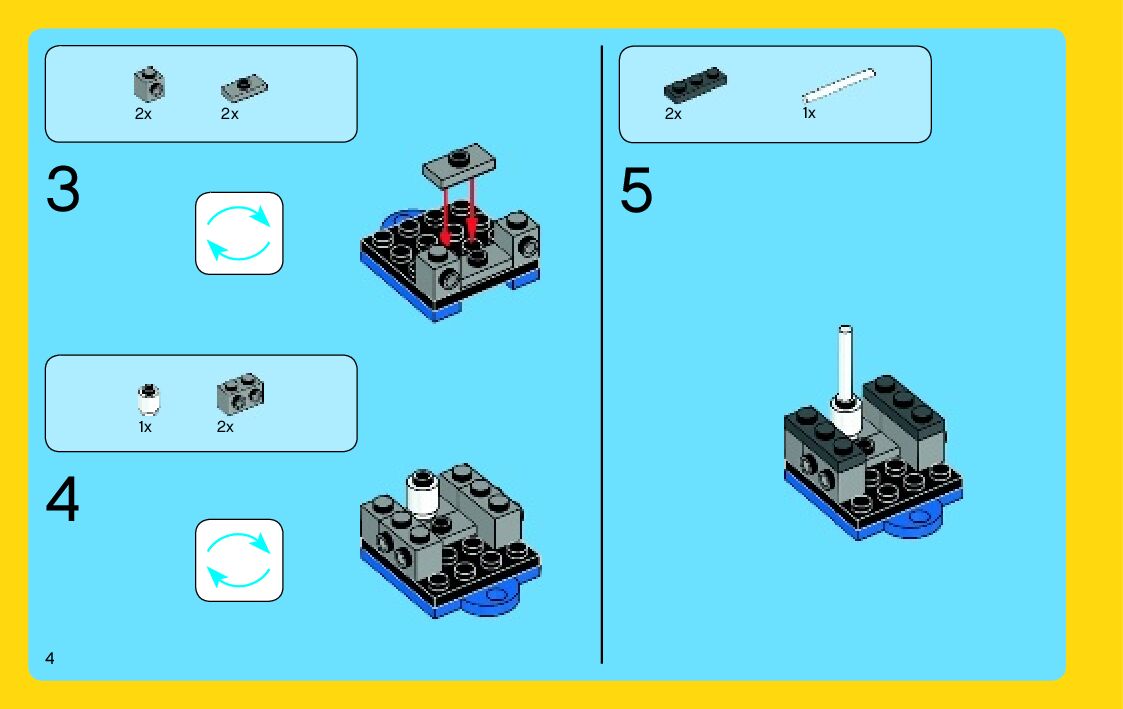 2x 2x

3

1x 2x

4

4

2x 1x

5