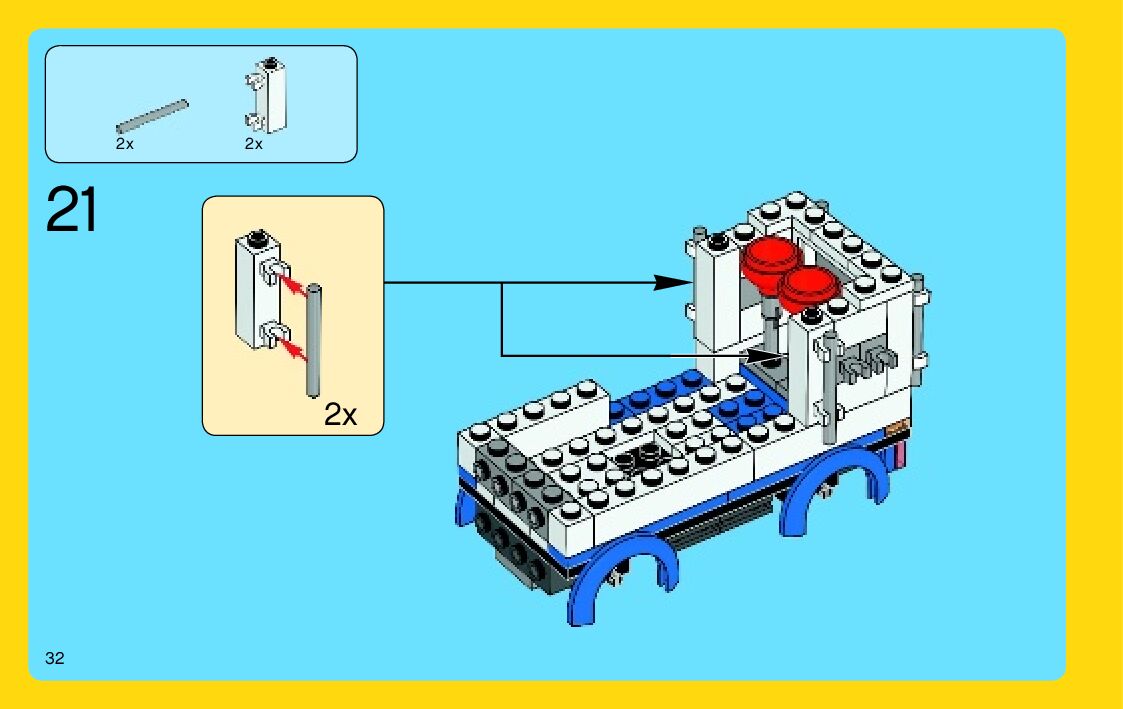 2x
2x

21

2x

32