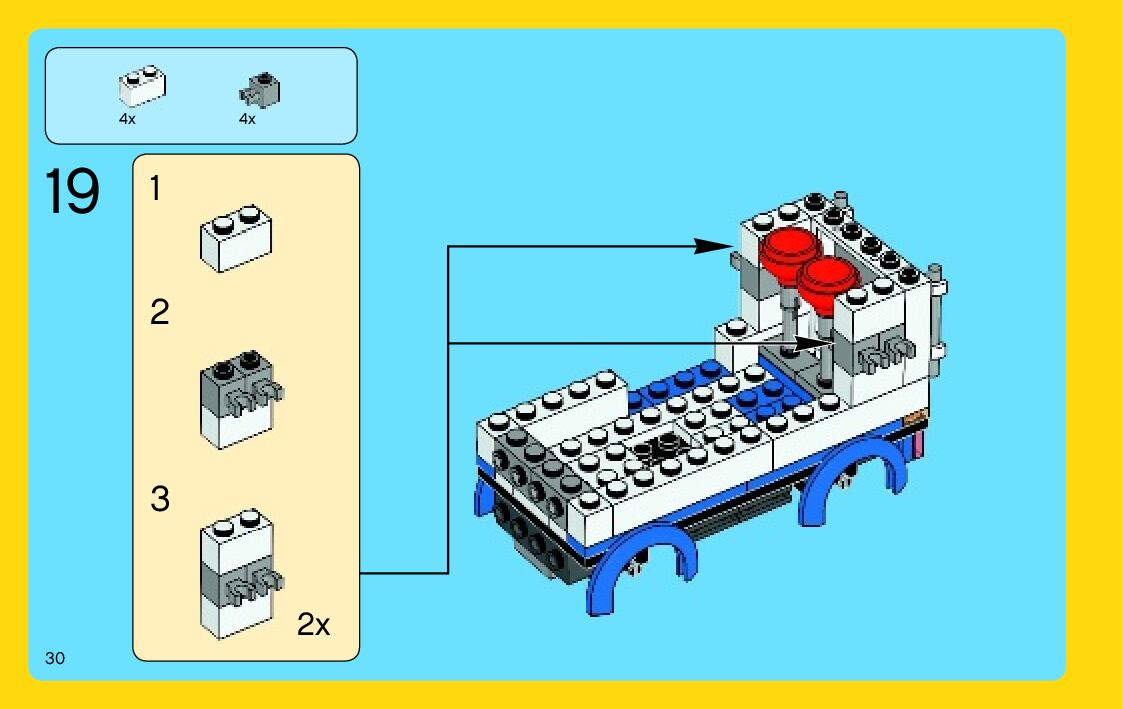 4x
4x

19

1

2

3

2x

30