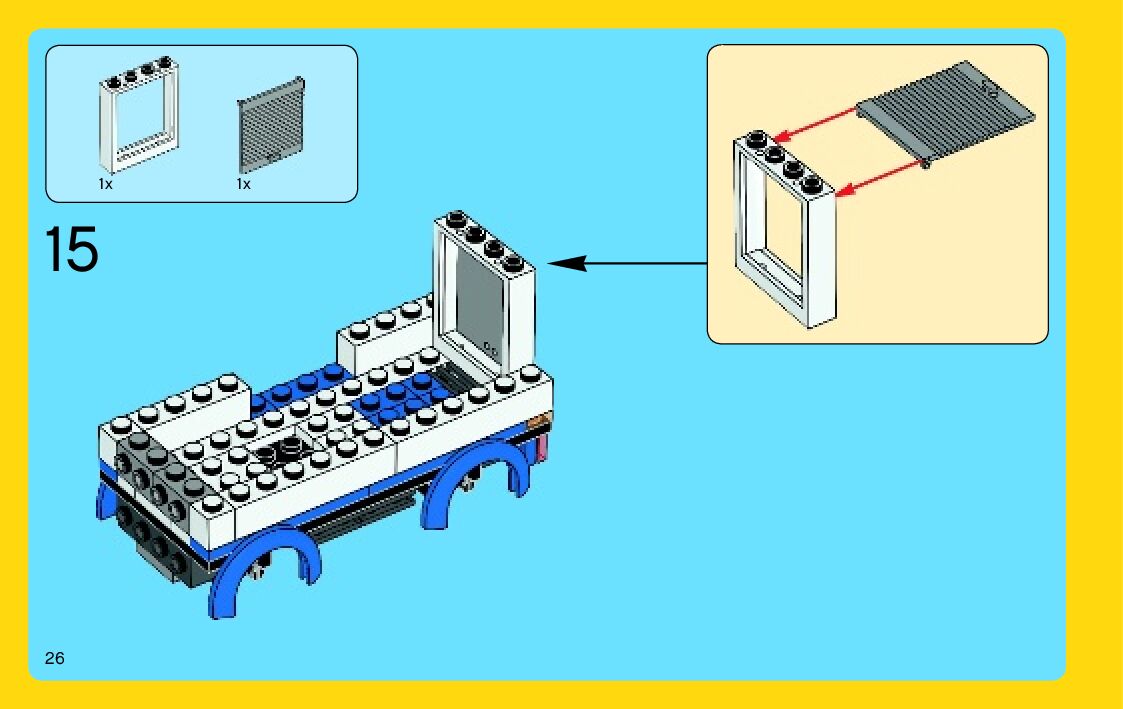 1x

1x

15

26