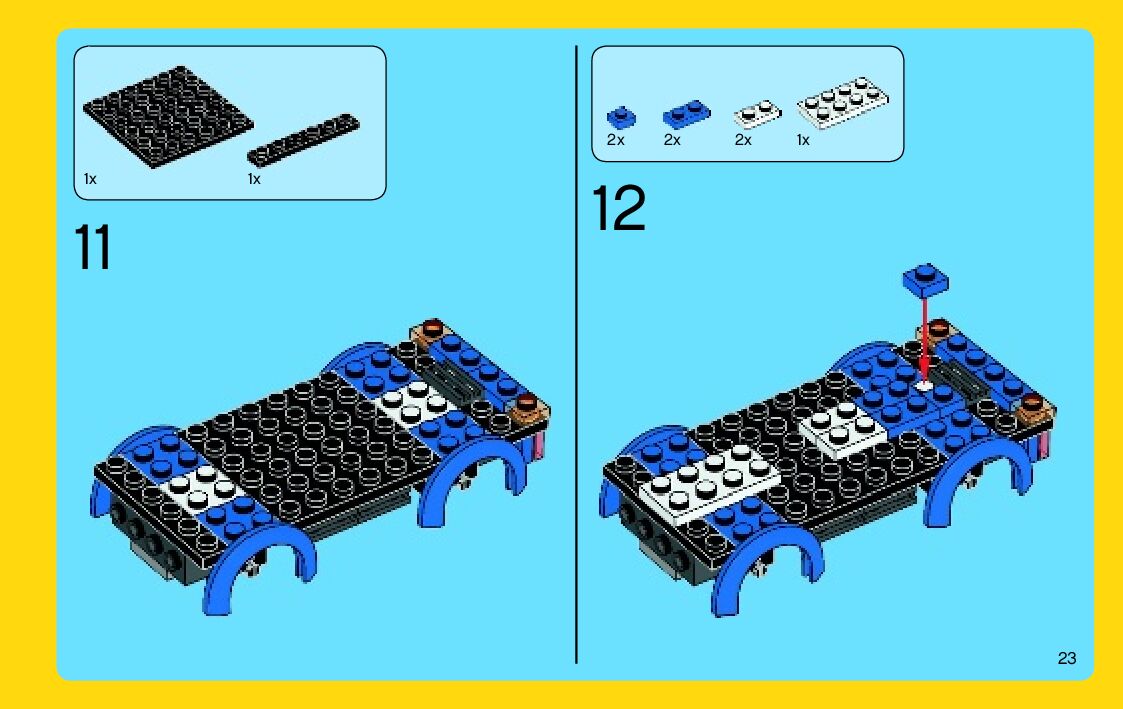 1x
1x

11

2x
2x
2x
1x

12

23