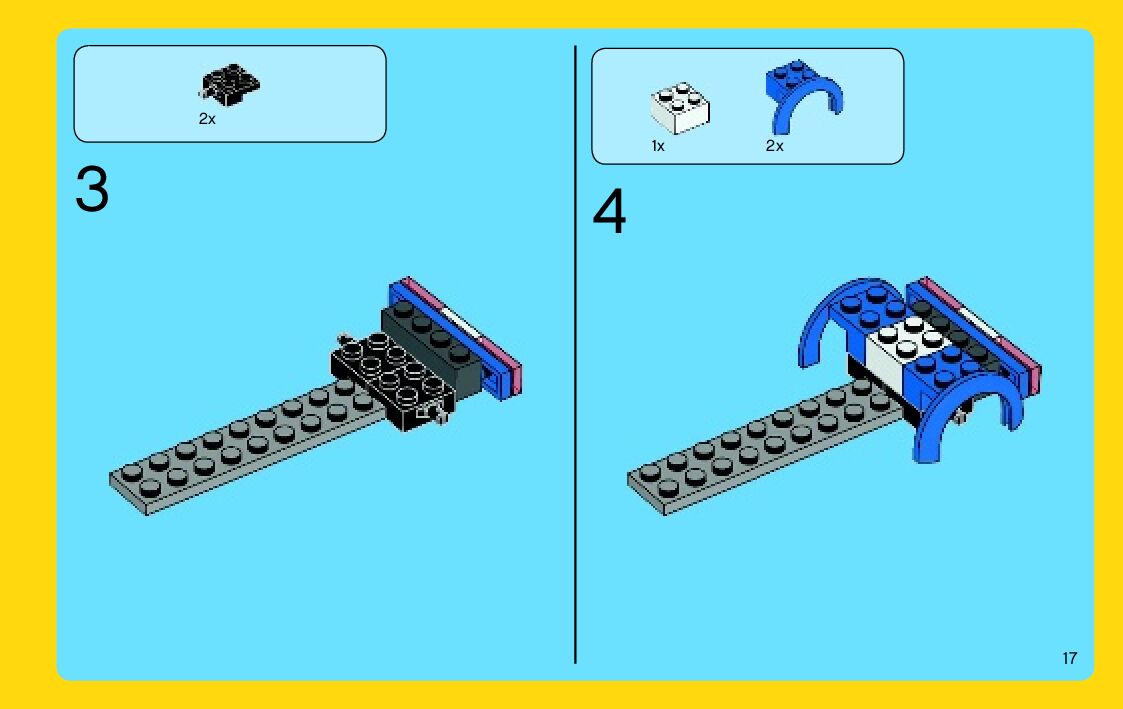 2x

3

1x 2x

4

17