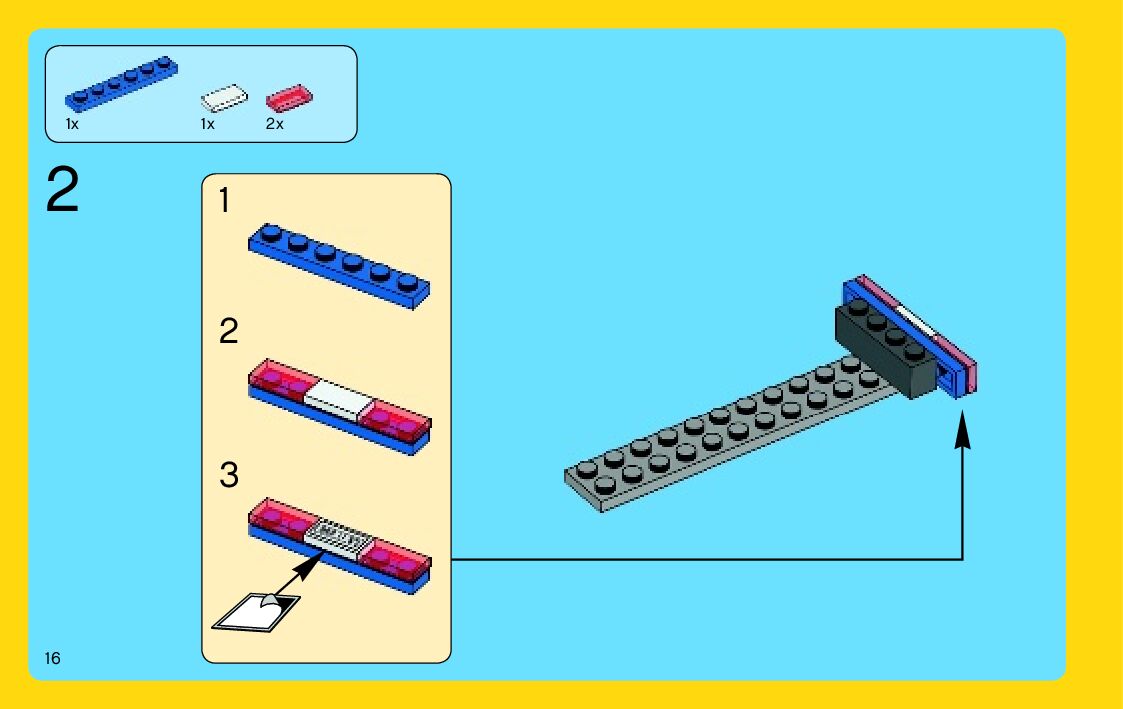 1x
1x
2x

2

1

2

3

16