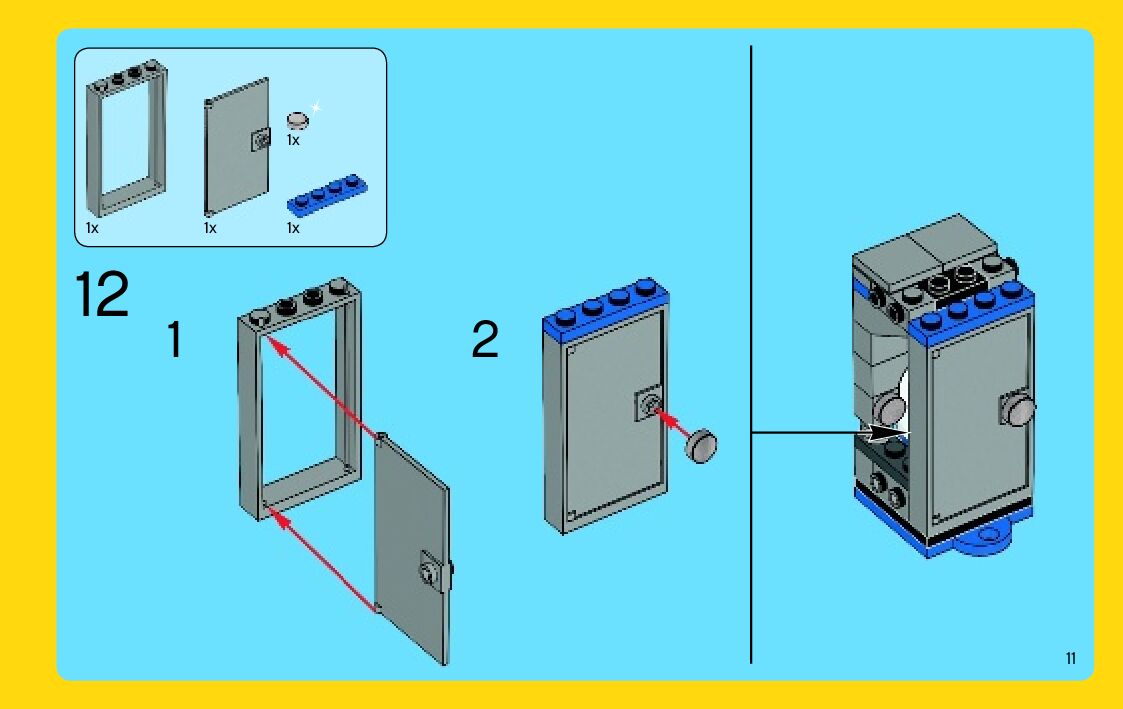 1x
1x
1x
1x

12

1

2

11