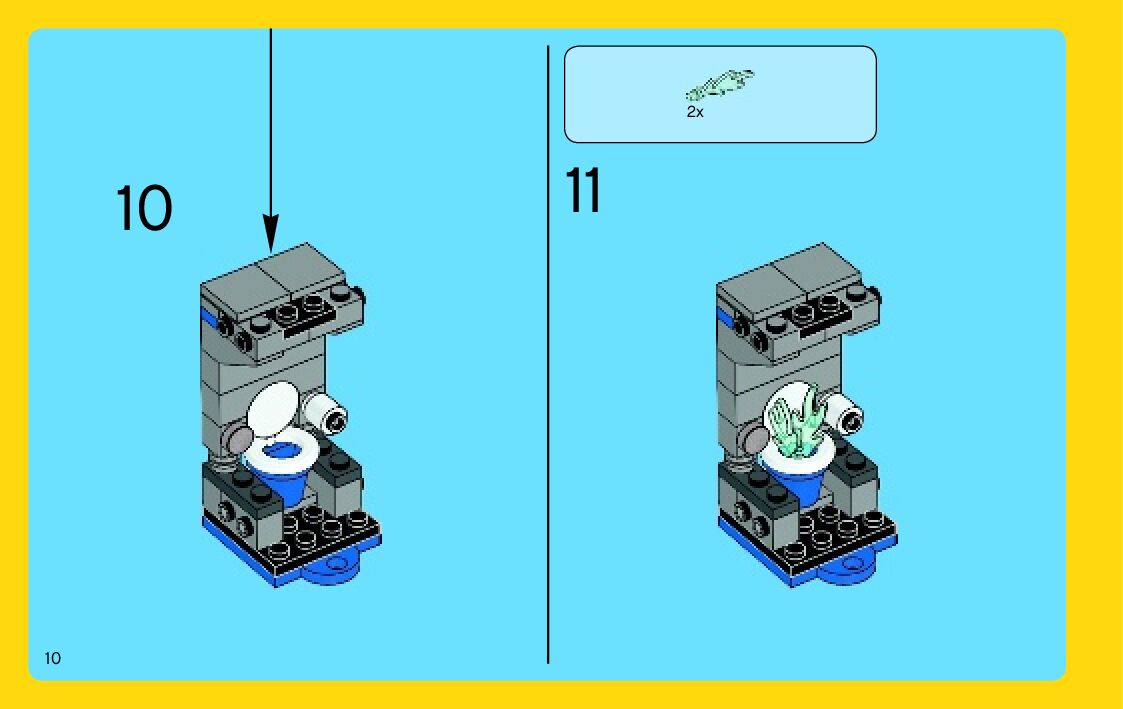 10

2x

11

10