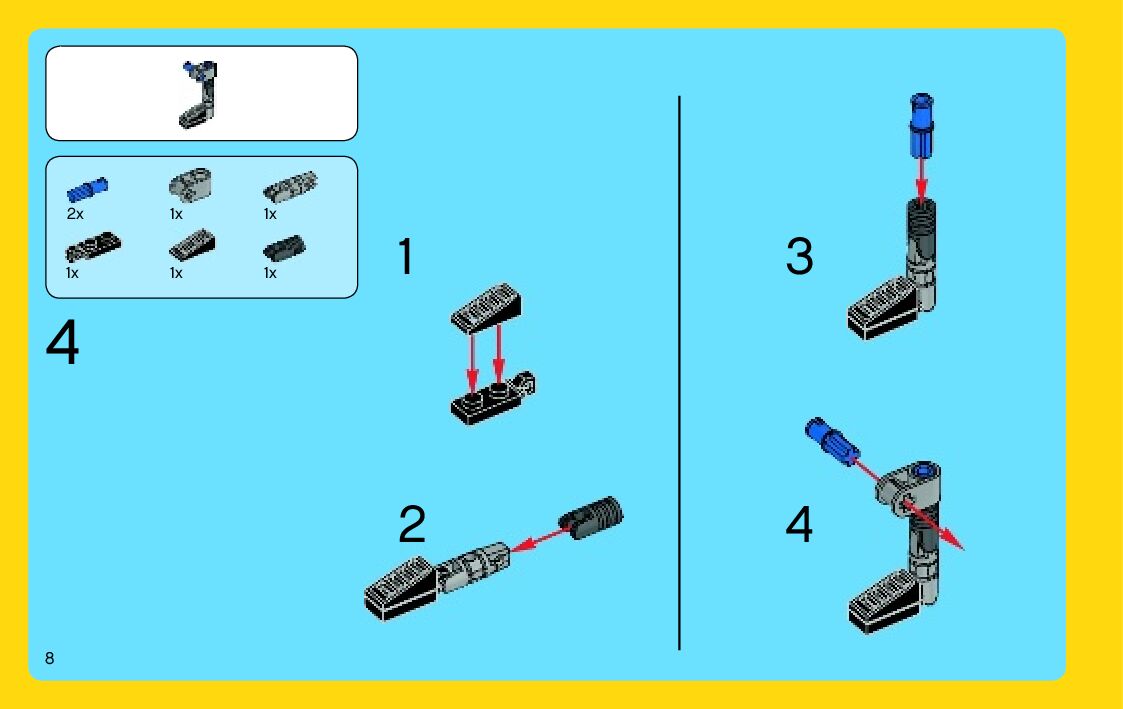 2x
1x
1x
1x
1x
1x

4

1

2

3

4

8