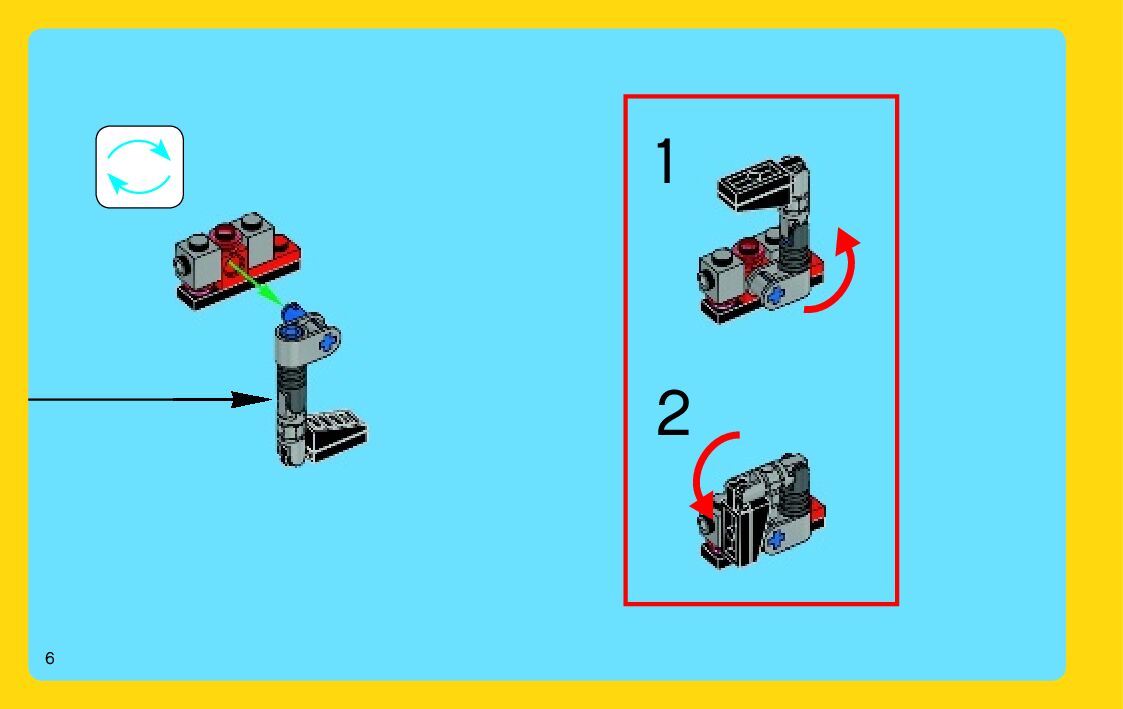 1

2

6