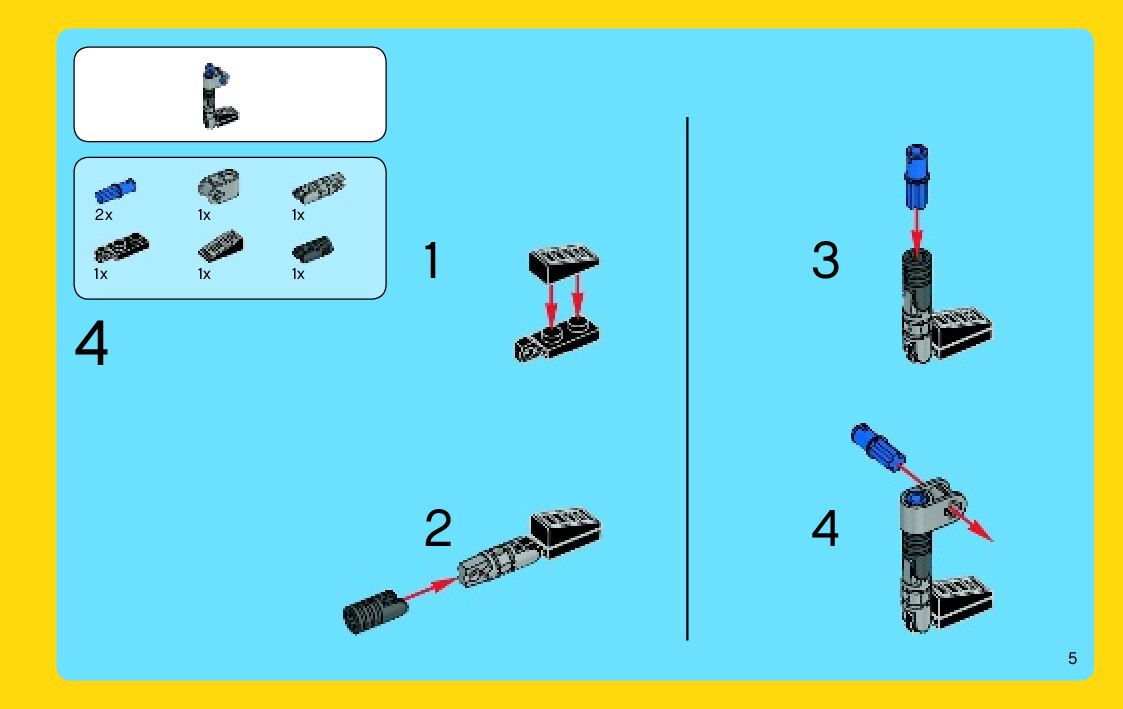 2x
1x
1x
1x
1x
1x

4

1

2

3

4

5