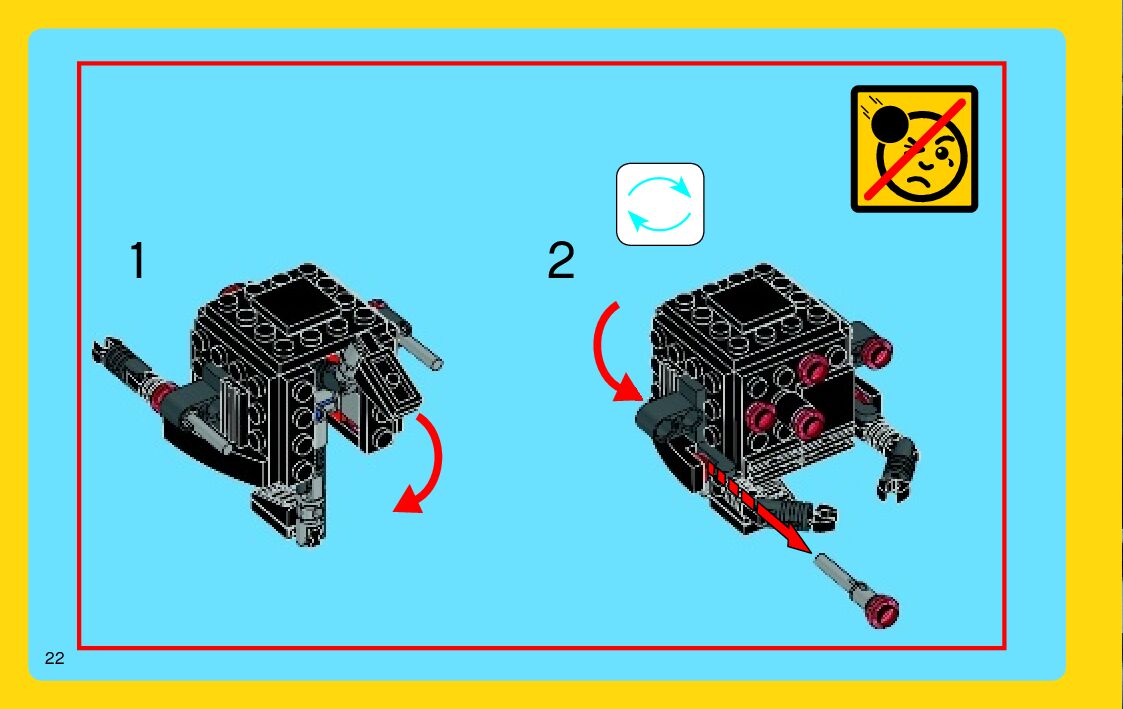 1

2

22