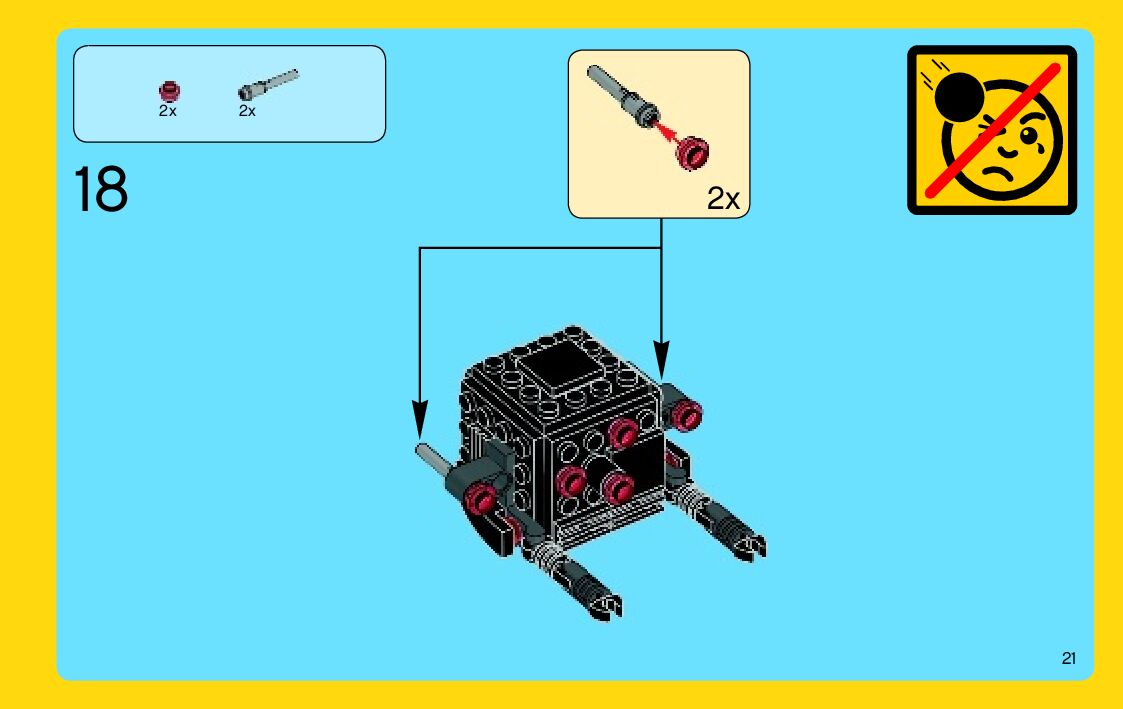 2x 2x

18

2x

21