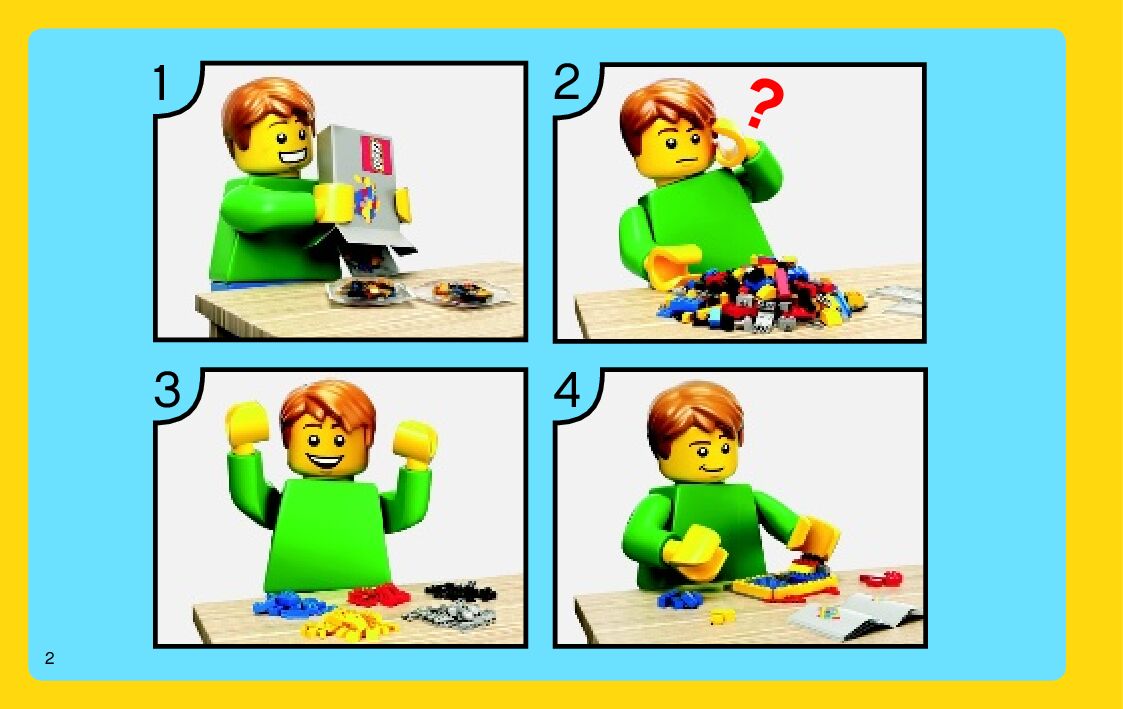 1

2

?

3

4

2