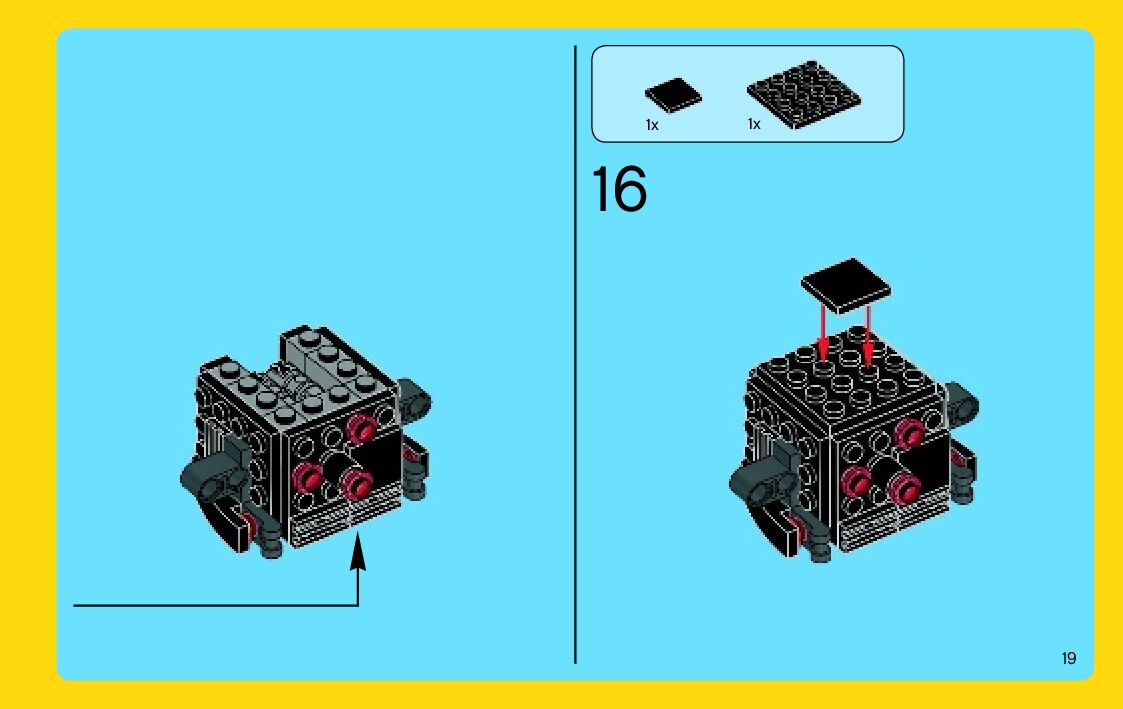 1x 1x

16

19