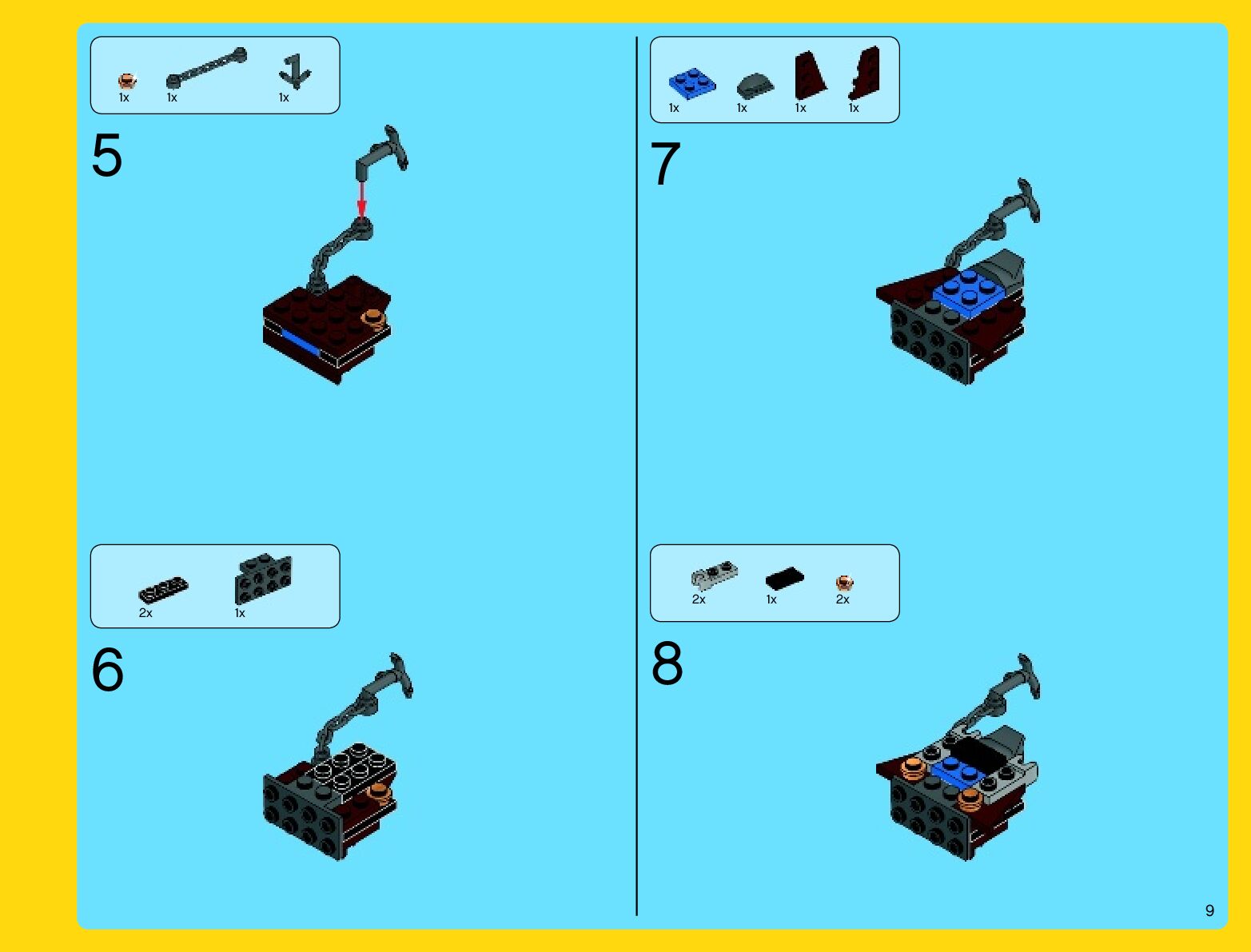 1x 1x 1x

5

2x 1x

6

1x 1x 1x 1x

7

2x 1x 2x

8

9