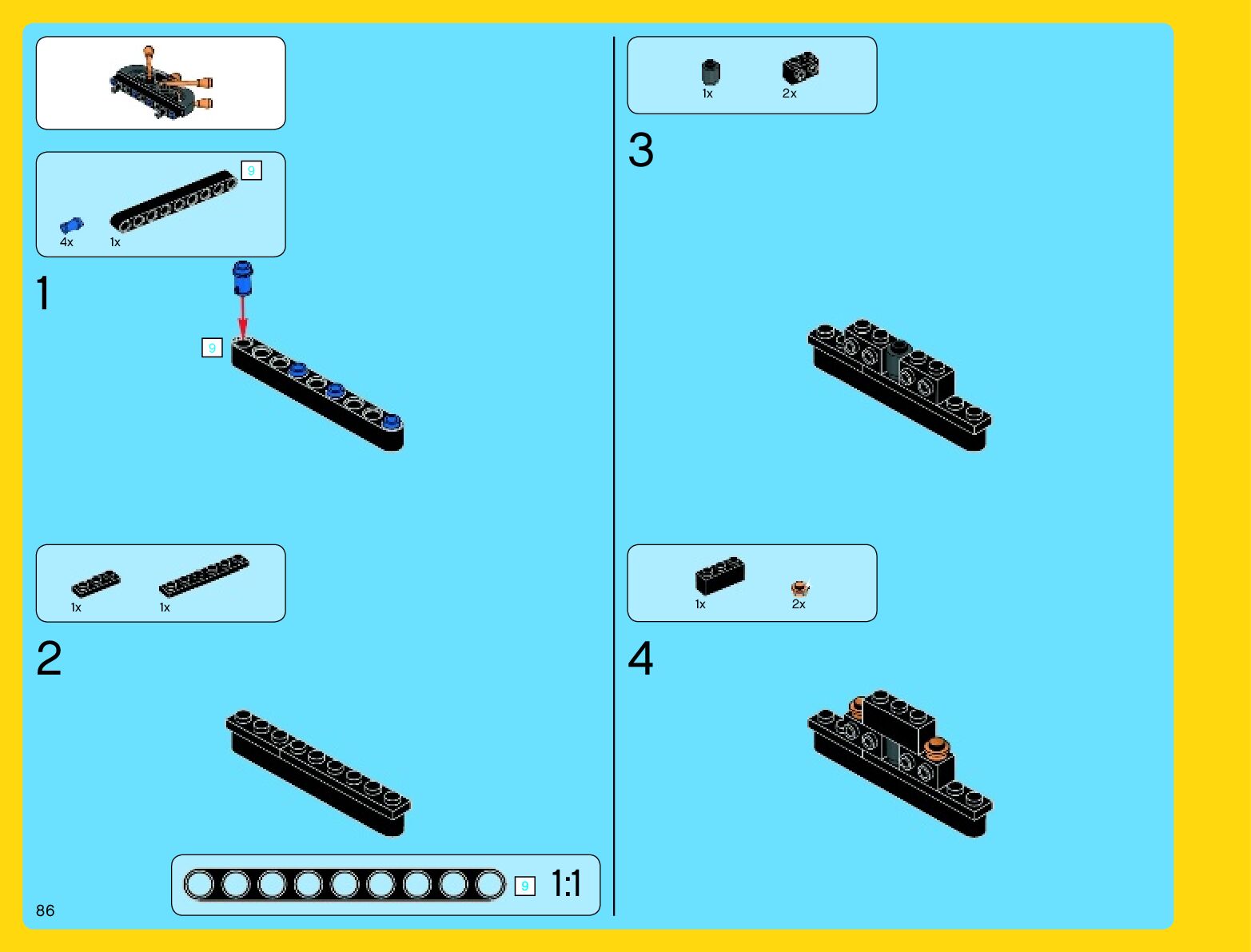 9

4x 1x

1

9

1x 1x

2

9 1:1

86

1x 2x

3

1x 2x

4