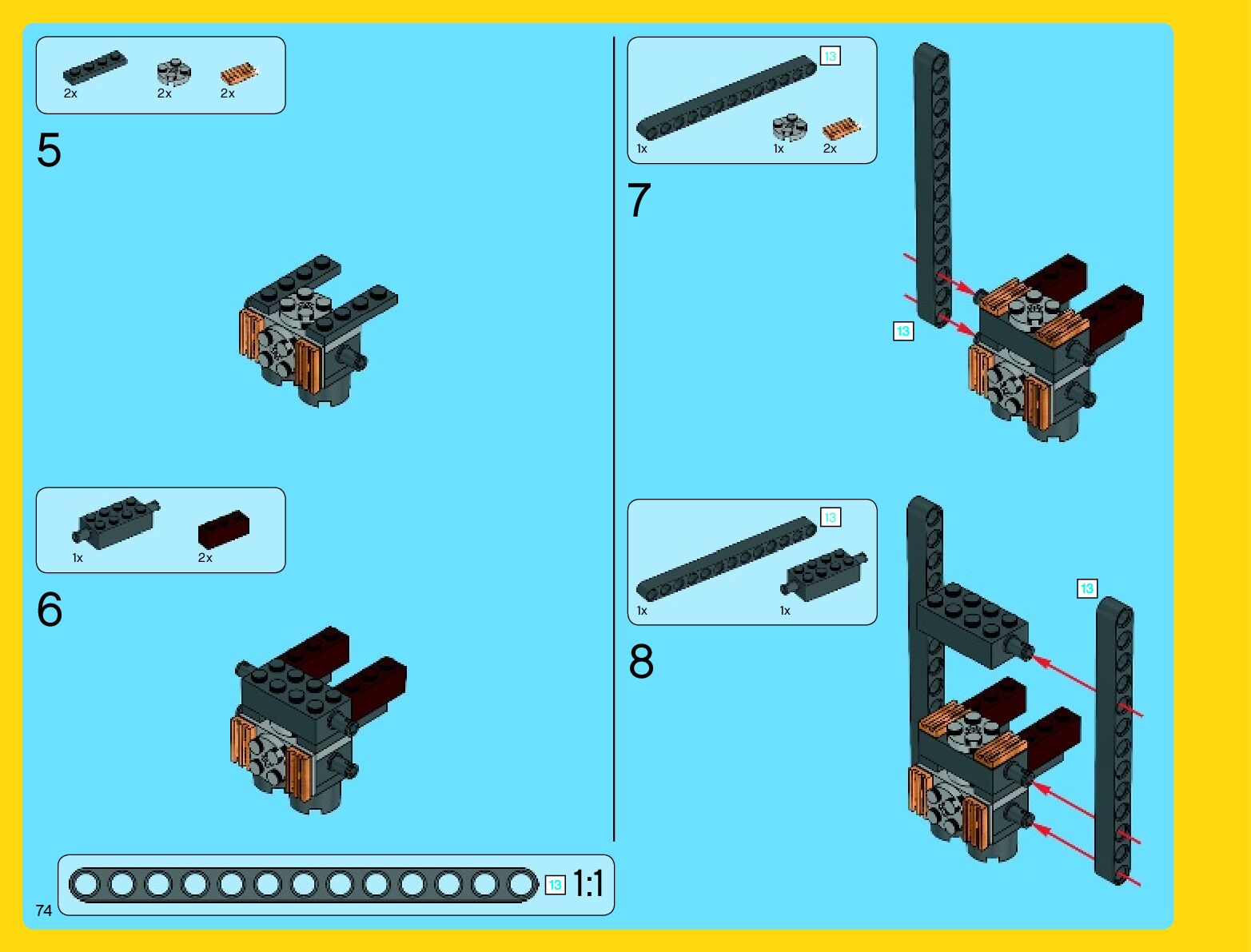 2x 2x 2x

5

1x 2x

6

13 1:1

74

13

1x 1x 2x

7

13

13

1x 1x

8

13