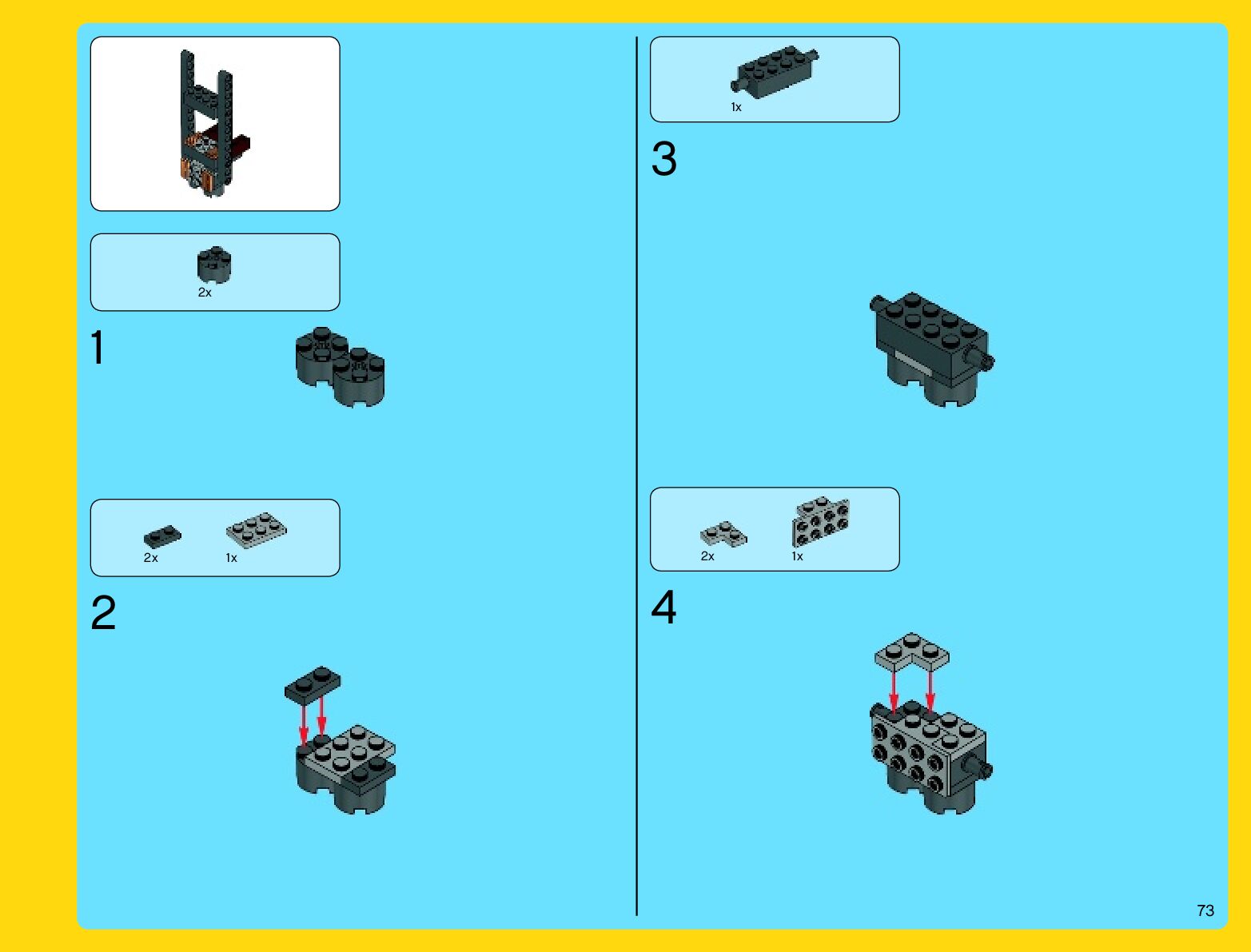 2x

1

2x

1x

2

1x

3

2x

1x

4

73