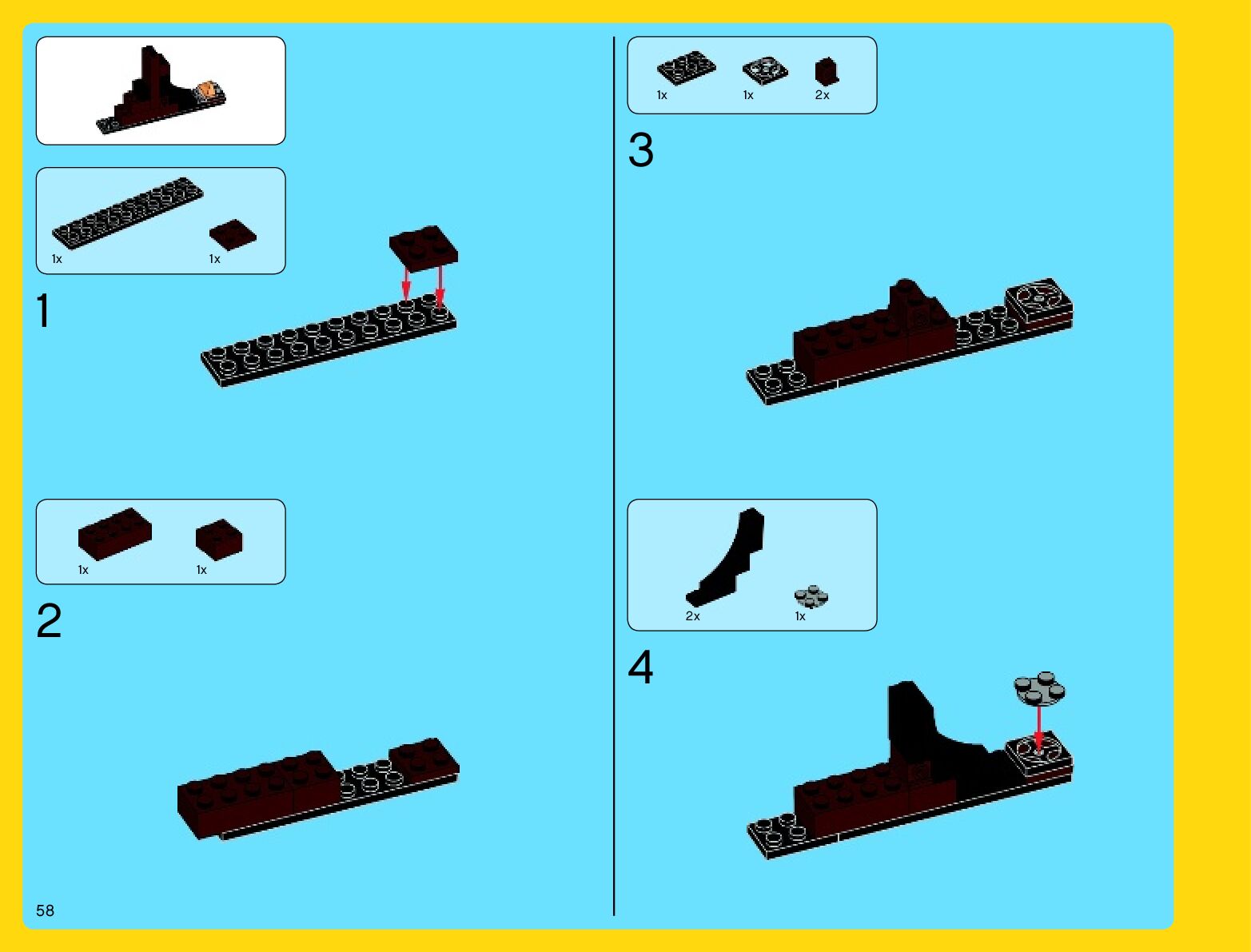 1x 1x

1

1x 1x

2

58

1x 1x 2x

3

2x 1x

4