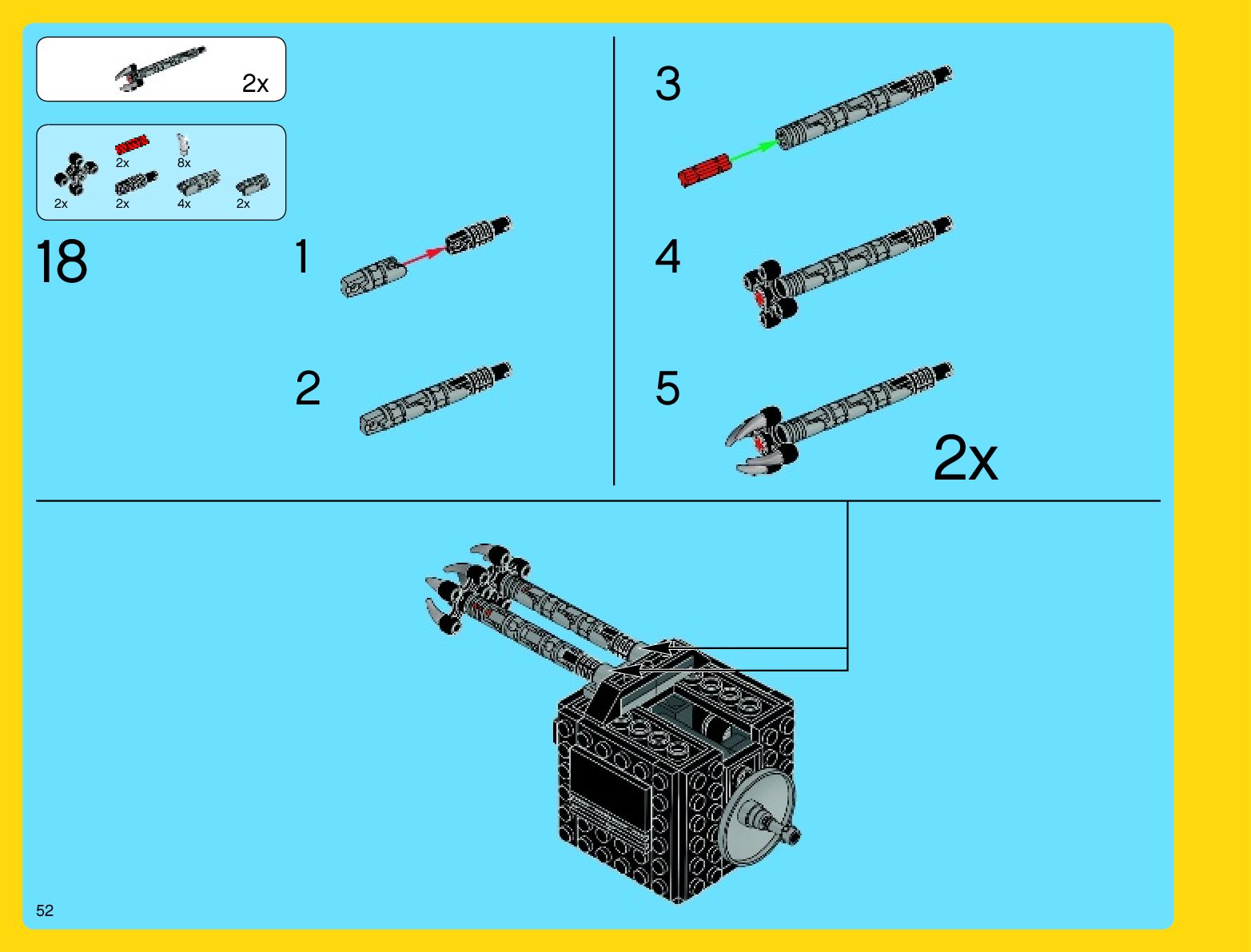 2x

2x
8x
2x
2x
4x
2x

18

1

2

3

4

5

2x

52