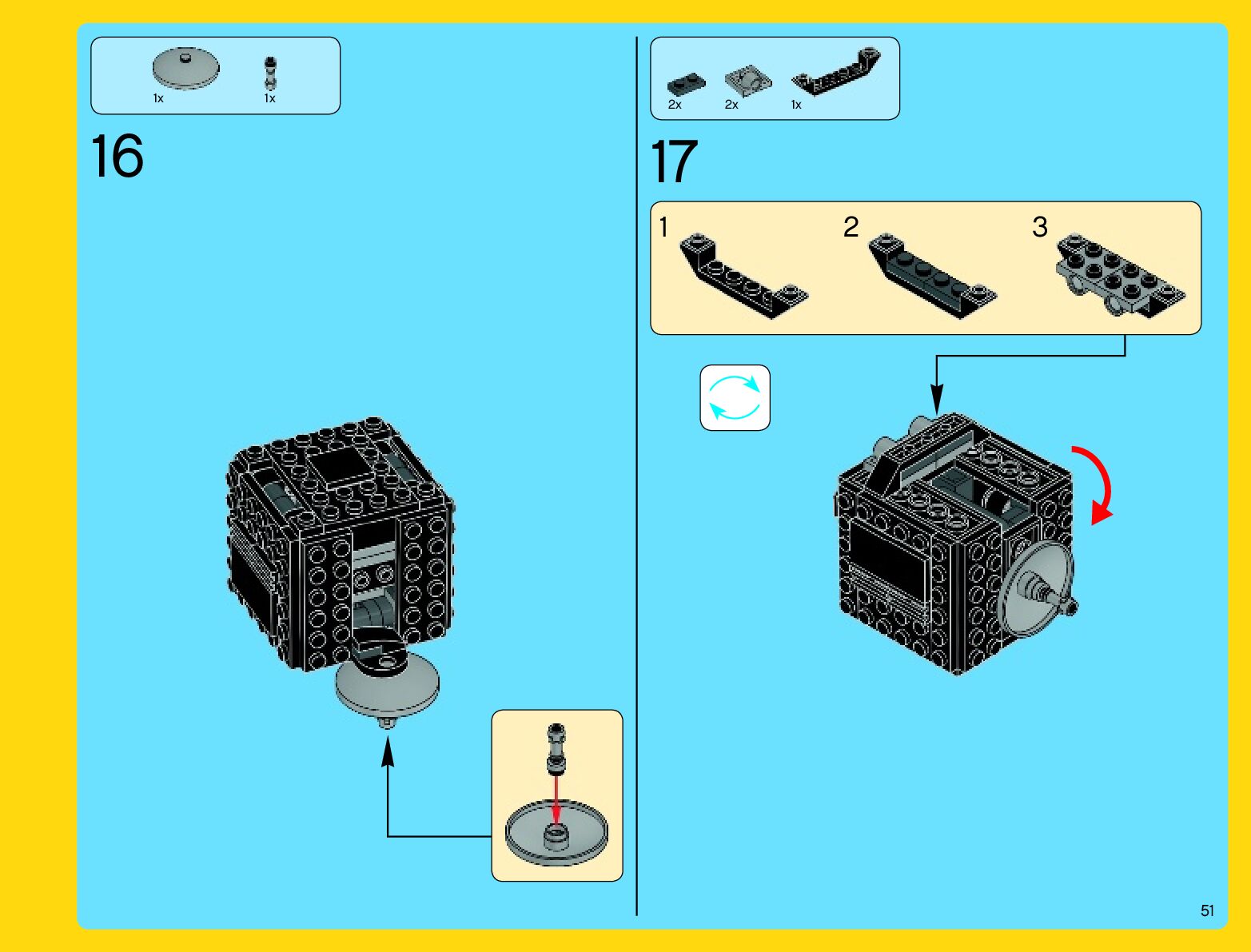 1x 1x

16

2x 2x 1x

17

1 2 3

51