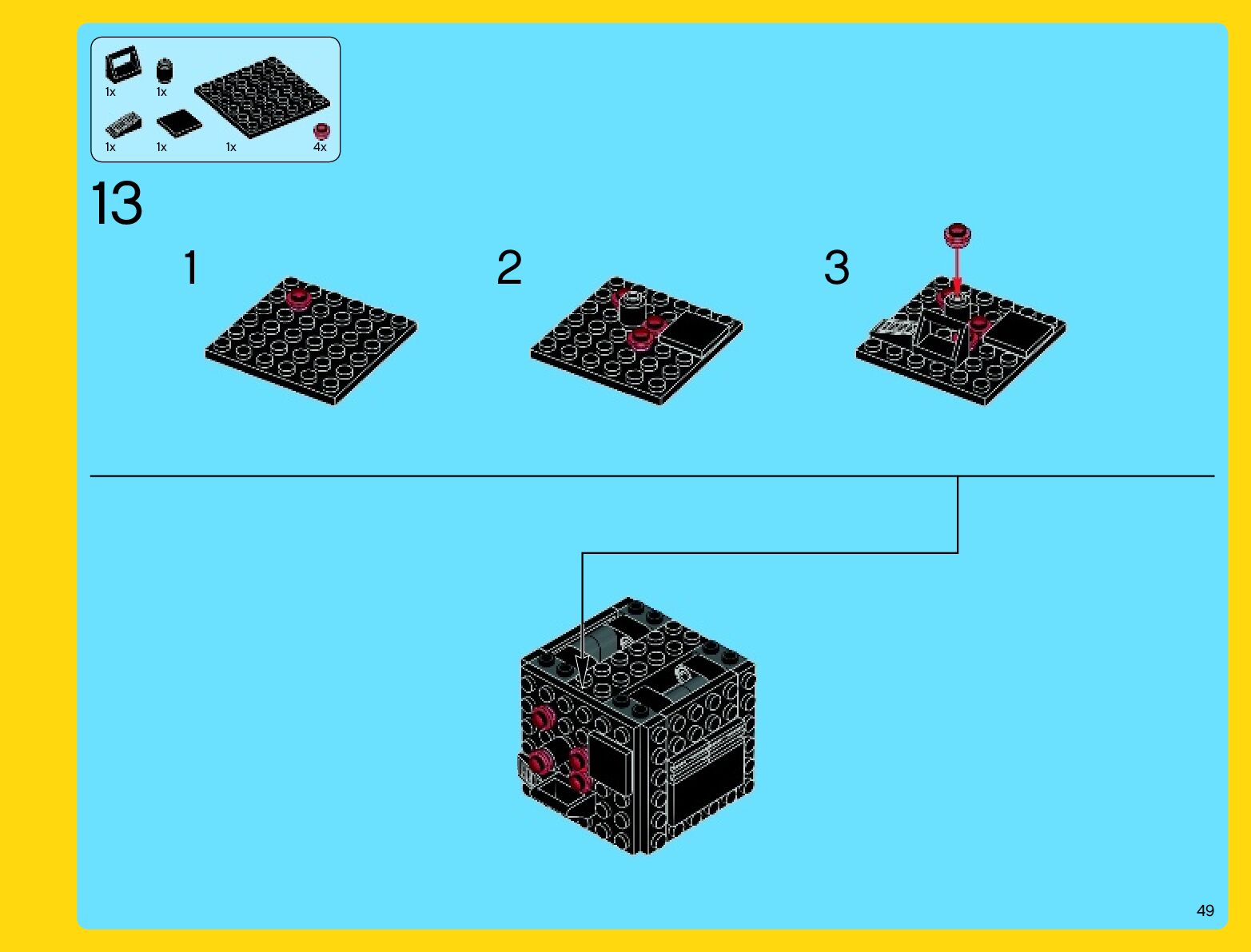 1x 1x
1x 1x 1x 4x

13

1

2

3

49